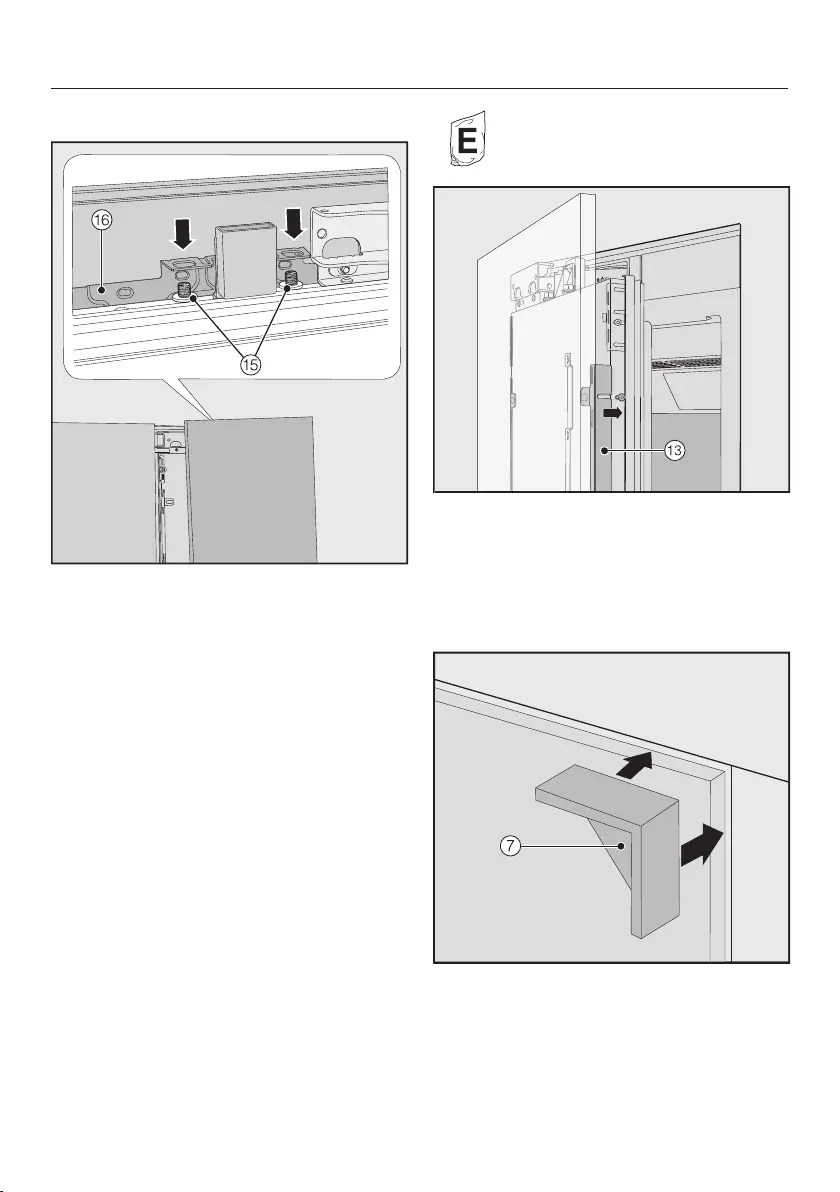 ⑯

⑮

E

⑬

⑦