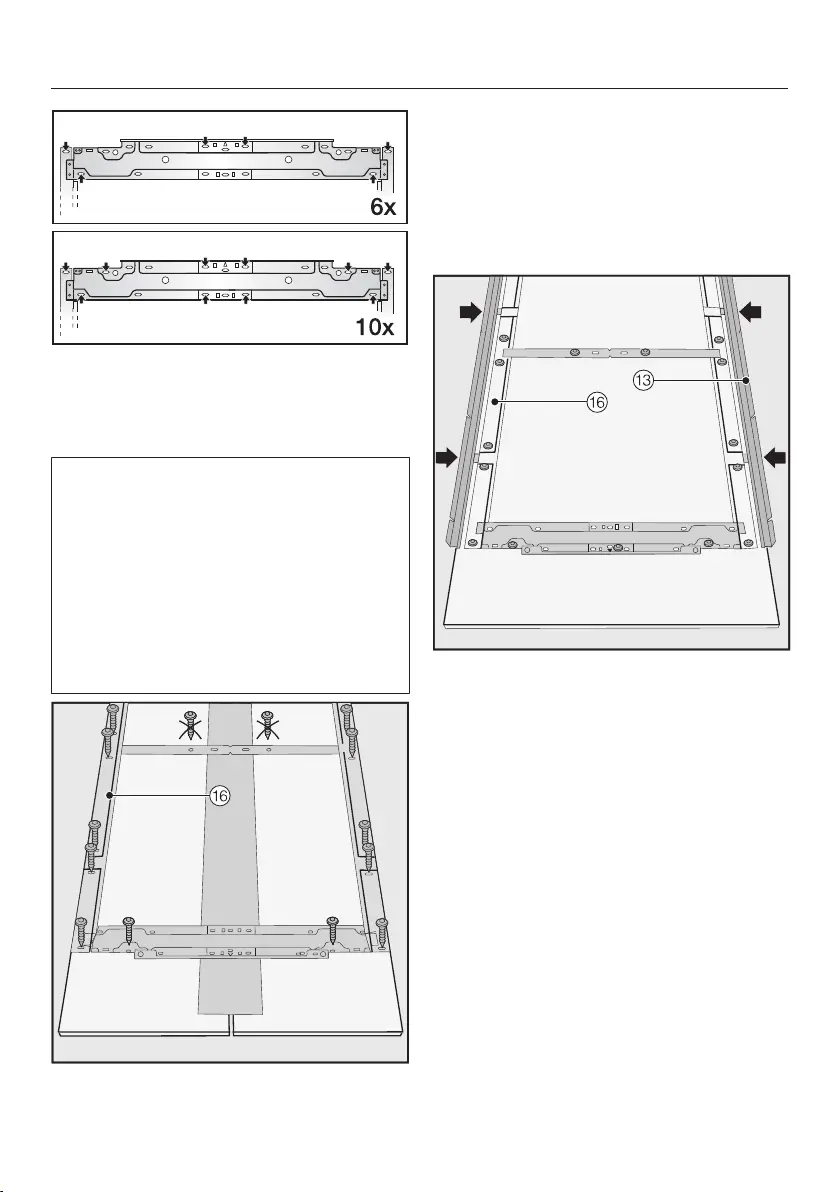 6x

10x

16

13

16