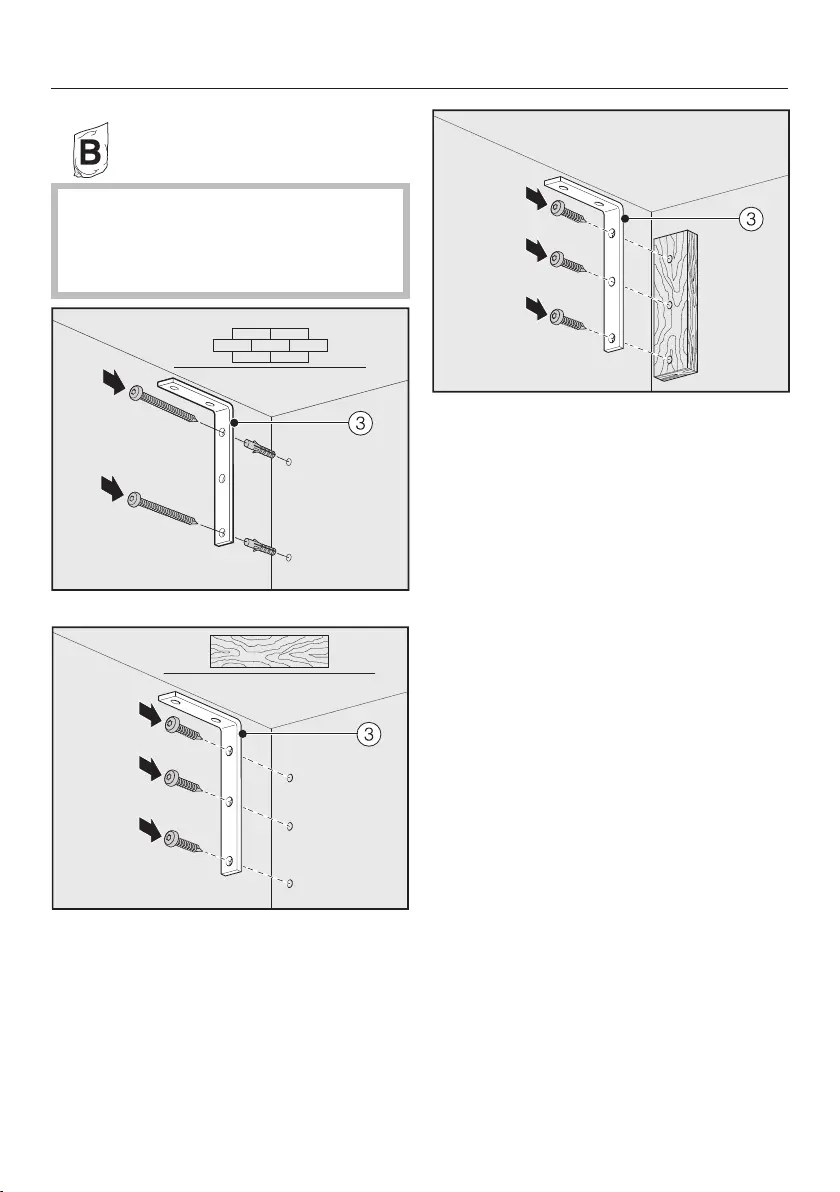 B

3

3

3