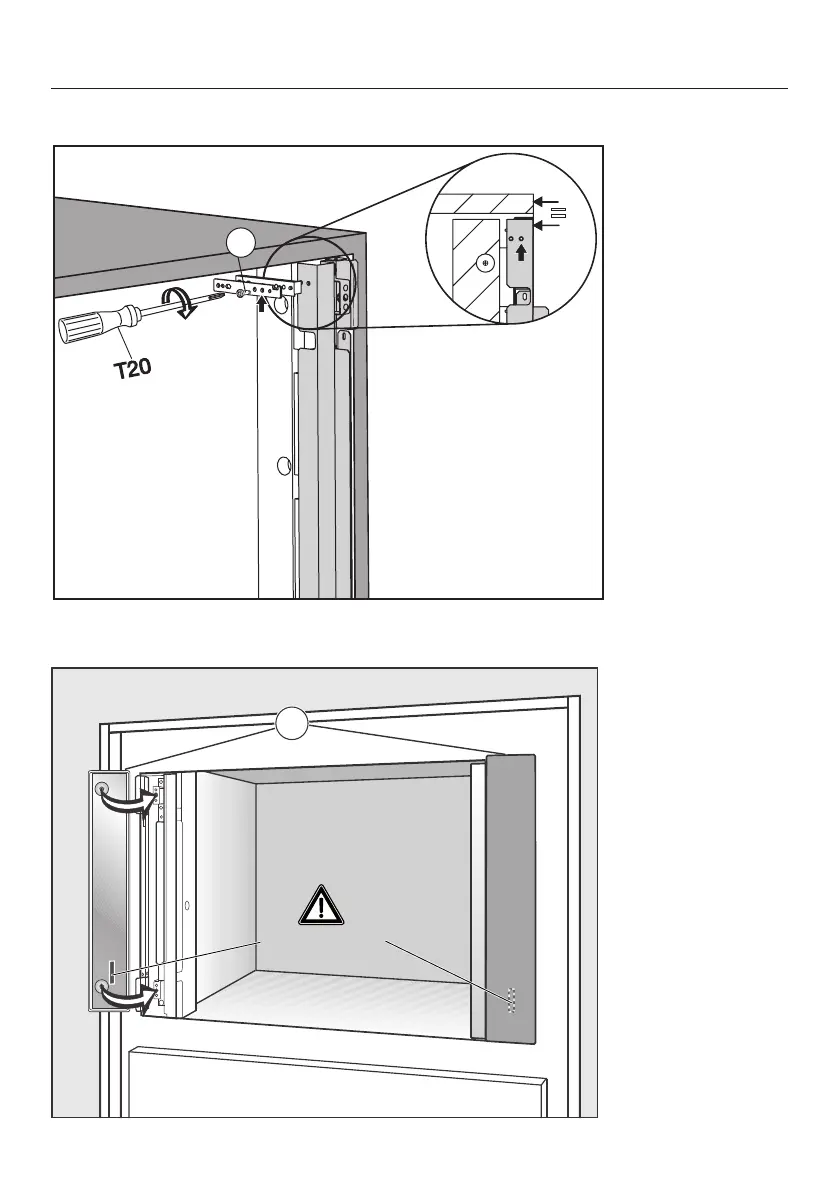 T20