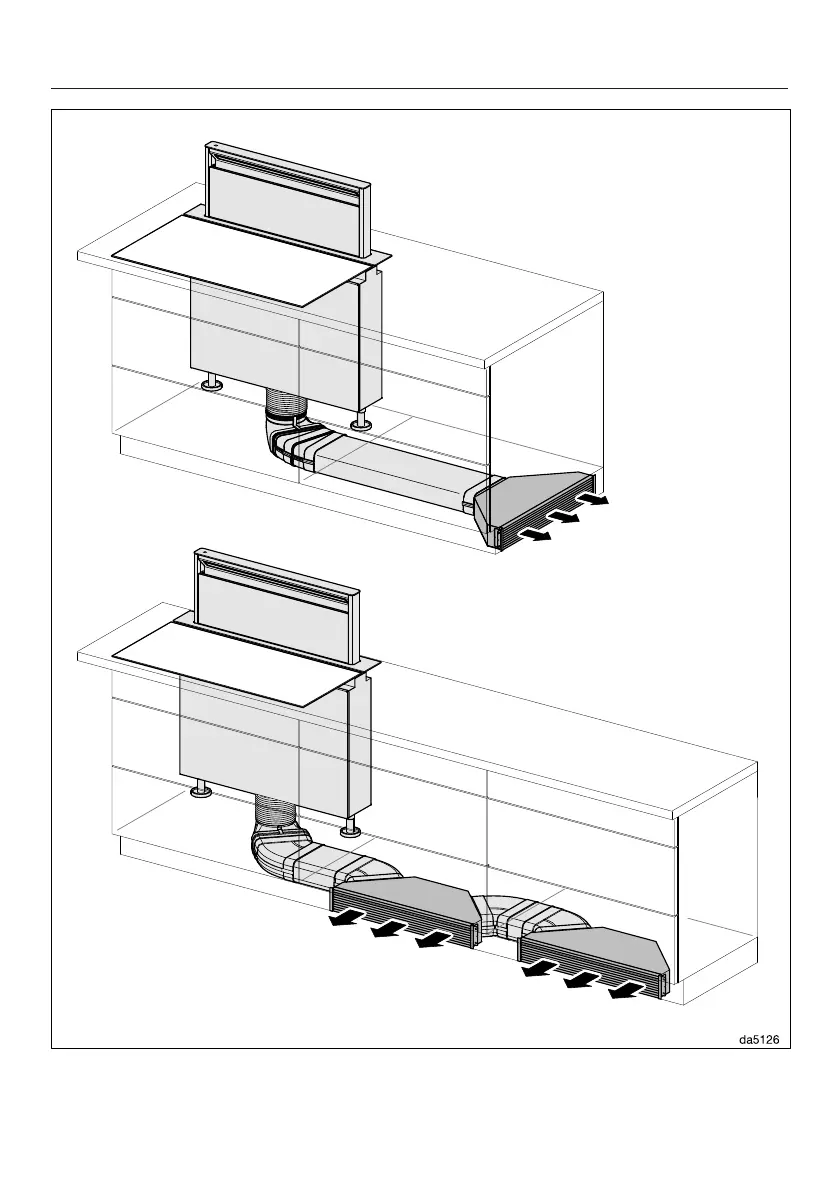 da5126