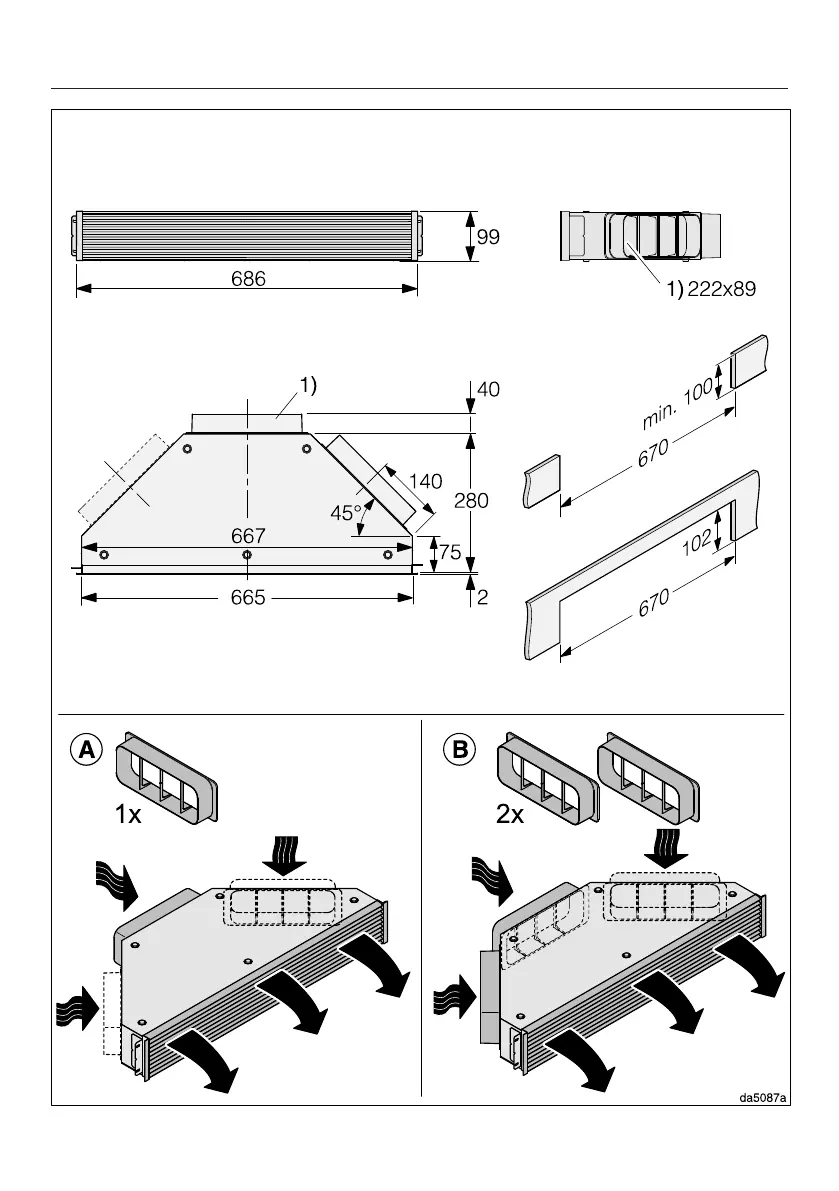 99

686

1) 222x89

1)

40

140

45°

280

667

75

665

2

min. 100

670

102

670

A

1x

B

2x

da5087a