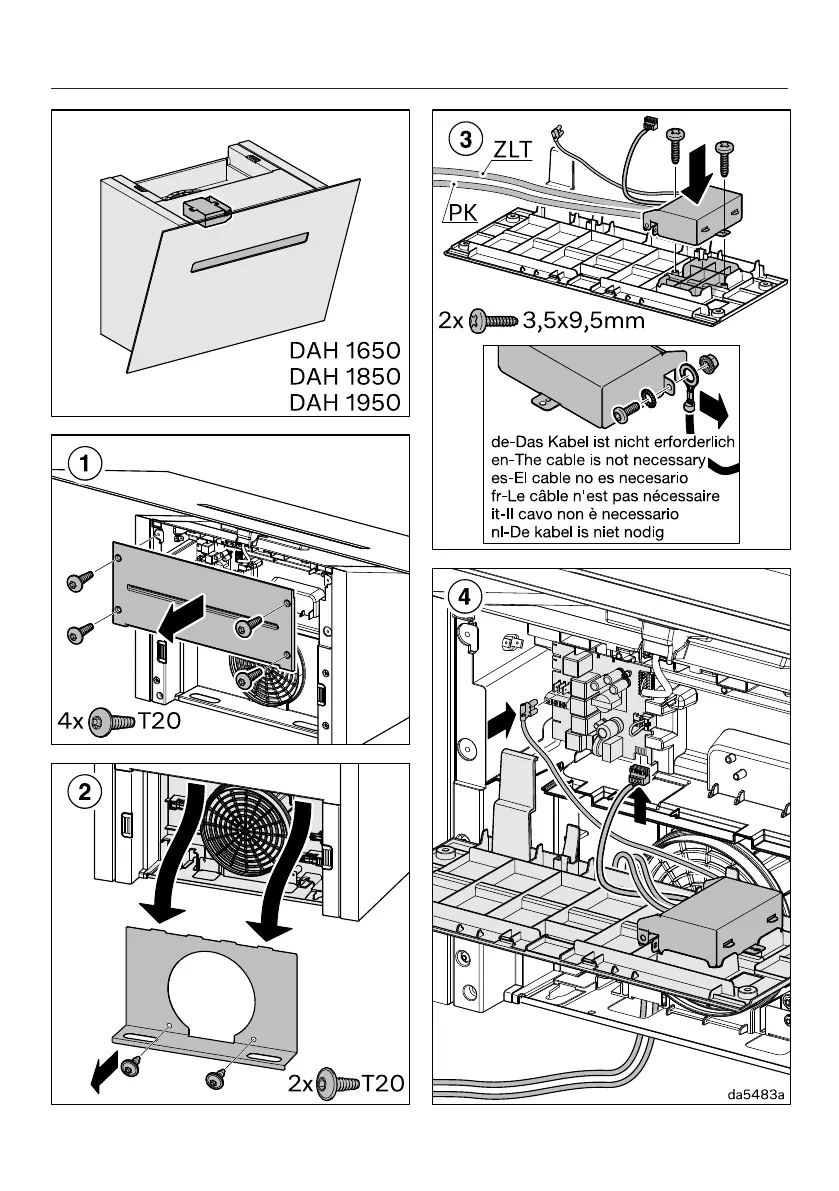 DAH 1650
DAH 1850
DAH 1950

1

4x T20

2

2x T20

3

ZLT

PK

2x 3,5x9,5mm

de-Das Kabel ist nicht erforderlich
en-The cable is not necessary
es-El cable no es necesario
fr-Le câble n'est pas nécessaire
it-Il cavo non è necessario
nl-De kabel is niet nodig

4

da5483a