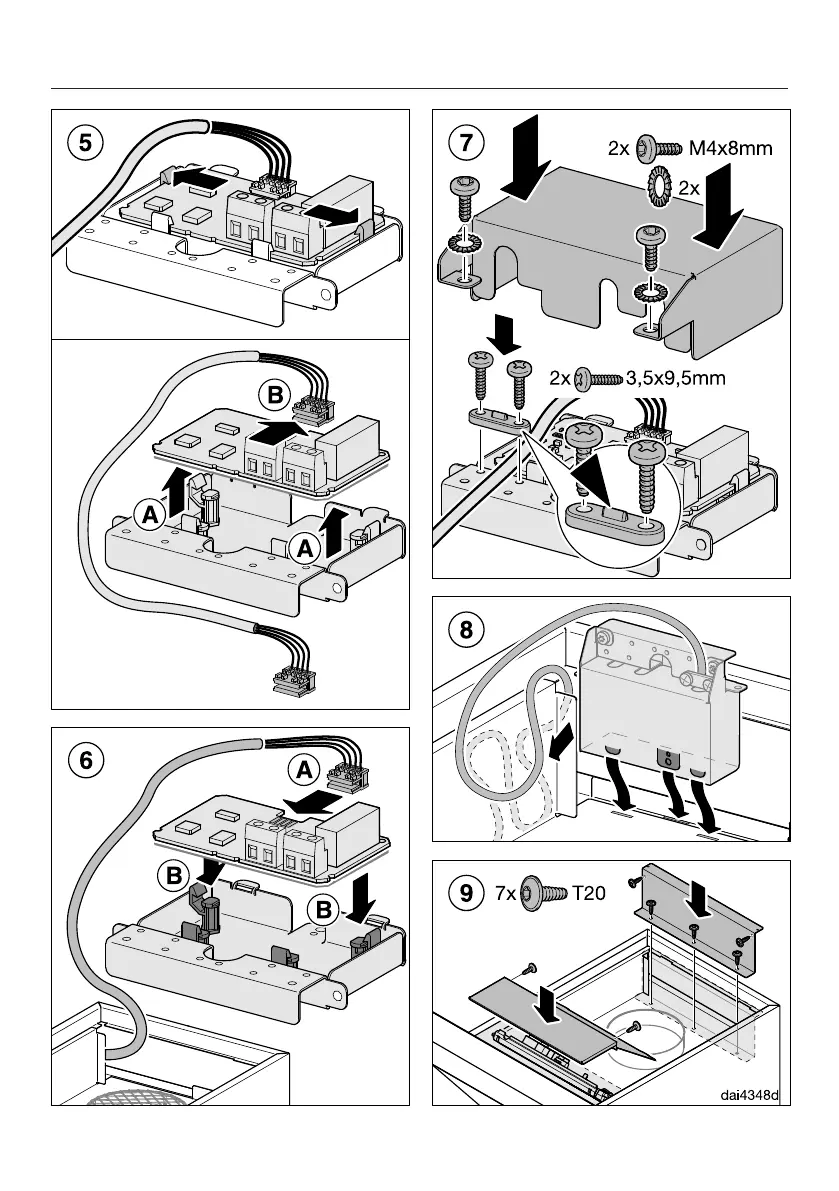 5

B

A

A

6

A

B

B

7

2x M4x8mm

2x

2x 3,5x9,5mm

8

9

7x T20

dai4348d