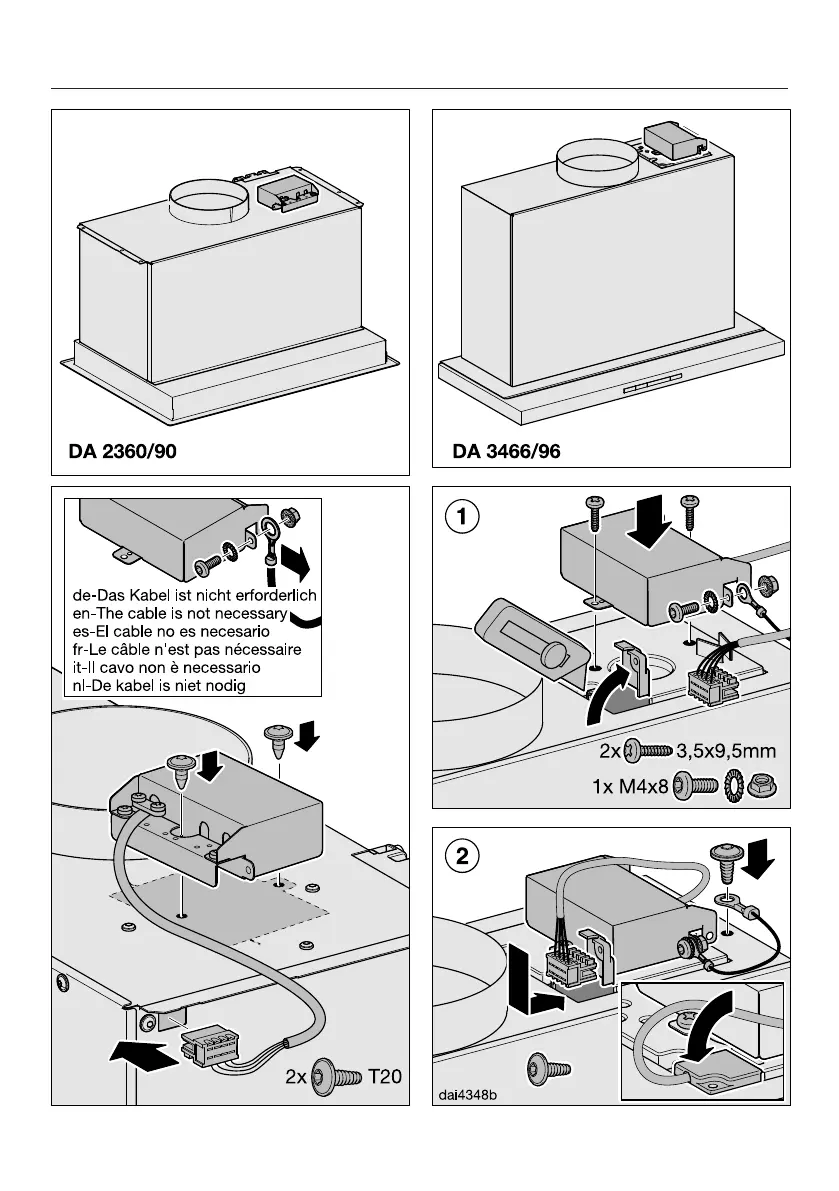 DA 2360/90

DA 3466/96

de-Das Kabel ist nicht erforderlich
en-The cable is not necessary
es-El cable no es necesario
fr-Le câble n'est pas nécessaire
it-Il cavo non è necessario
nl-De kabel is niet nodig

2x T20

1

2x 3,5x9,5mm
1x M4x8

2

dai4348b