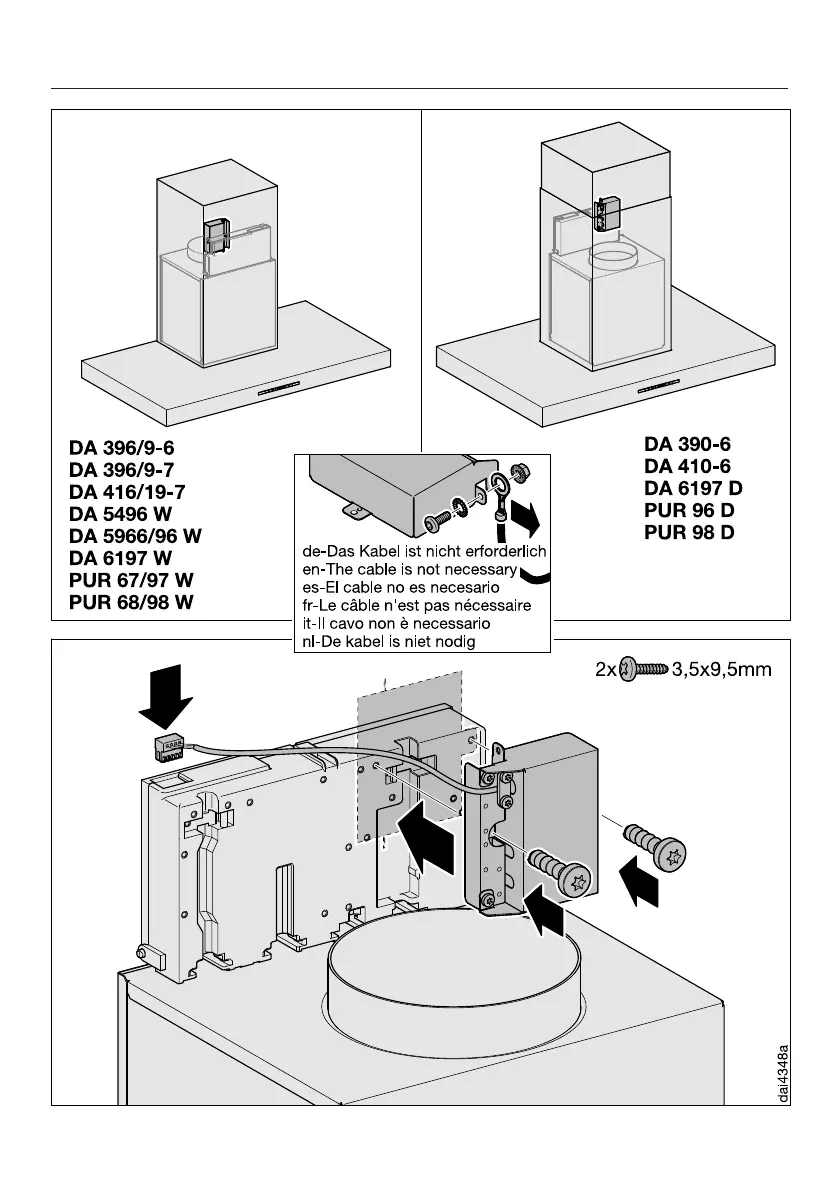 DA 396/9-6
DA 396/9-7
DA 416/19-7
DA 5496 W
DA 5966/96 W
DA 6197 W
PUR 67/97 W
PUR 68/98 W

DA 390-6
DA 410-6
DA 6197 D
PUR 96 D
PUR 98 D

de-Das Kabel ist nicht erforderlich
en-The cable is not necessary
es-El cable no es necesario
fr-Le câble n'est pas nécessaire
it-Il cavo non è necessario
nl-De kabel is niet nodig

2x 3,5x9,5mm

dai4348a