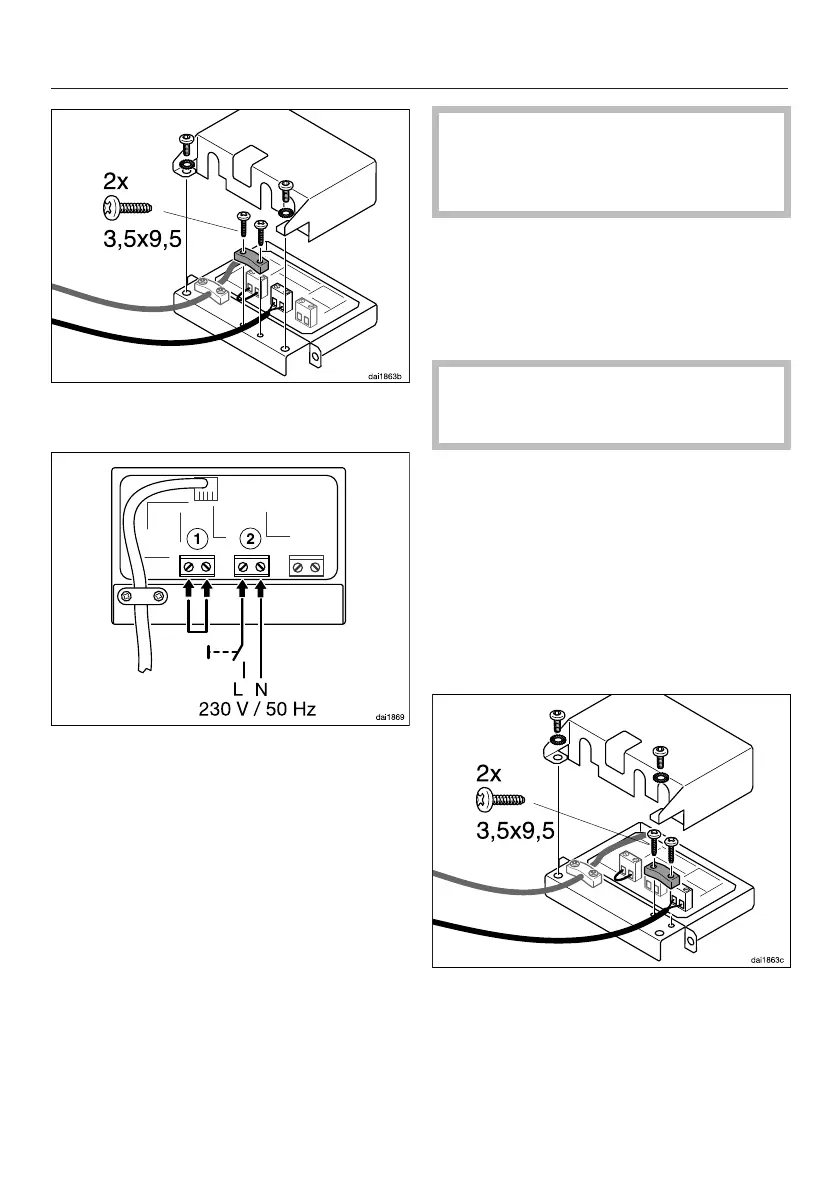 2x

3,5x9,5

dai1863b

1

2

L N

230 V / 50 Hz

dai1869

2x

3,5x9,5

dai1863c