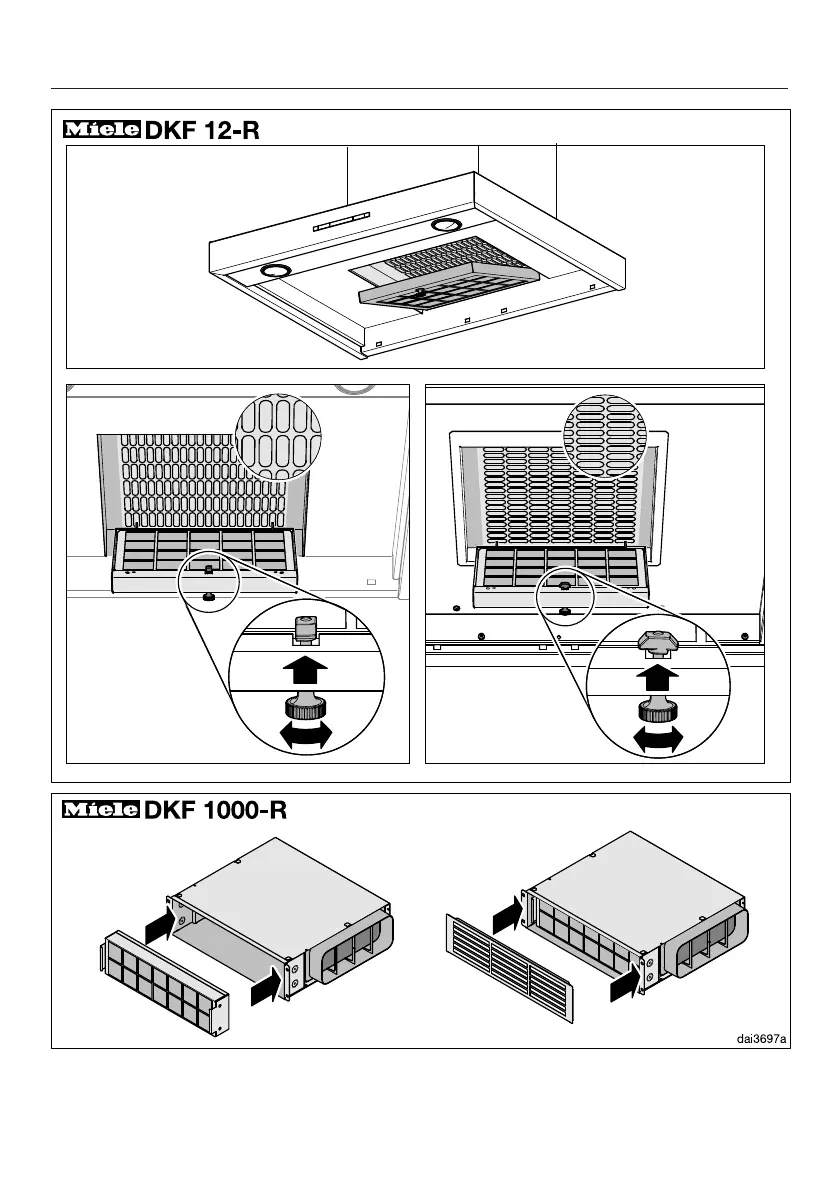 Miele DKF 12-R

Miele DKF 1000-R

dai3697a