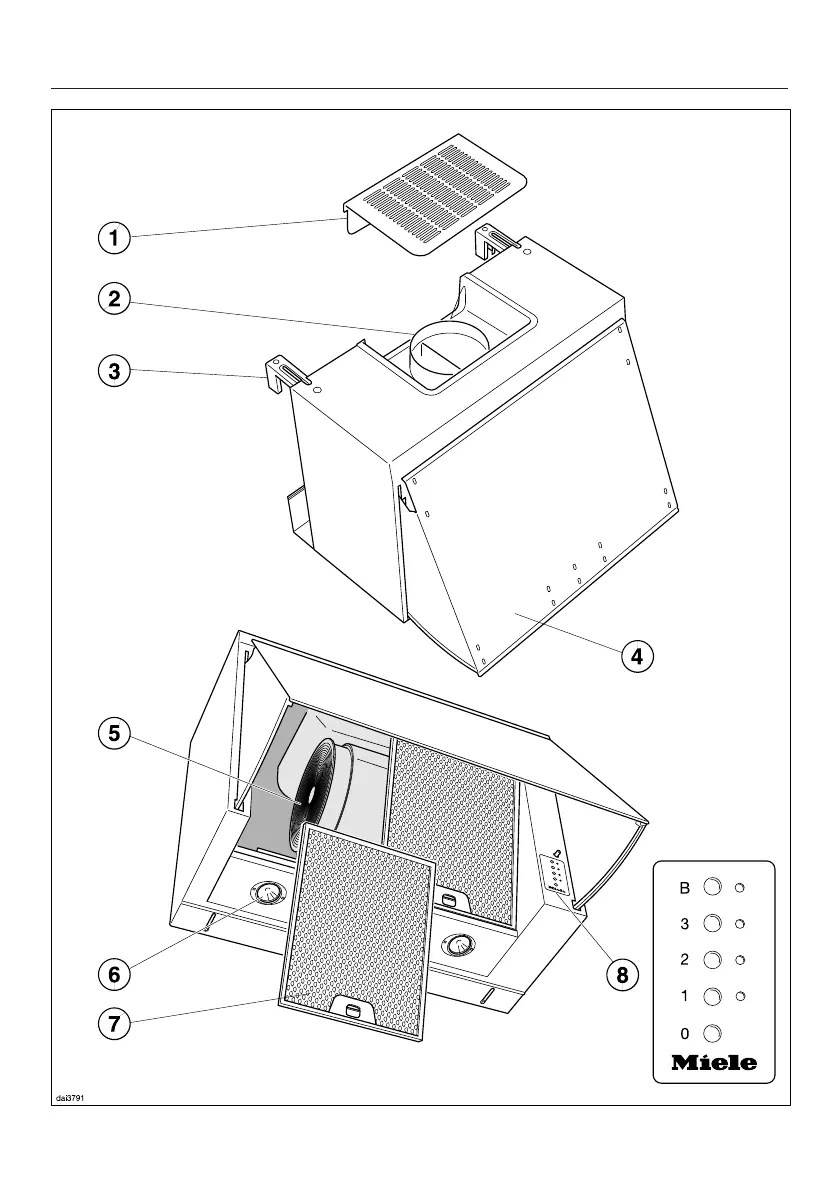 1
2
3
4
5
6
7
8
B
3
2
1
0
Miele
dai3791