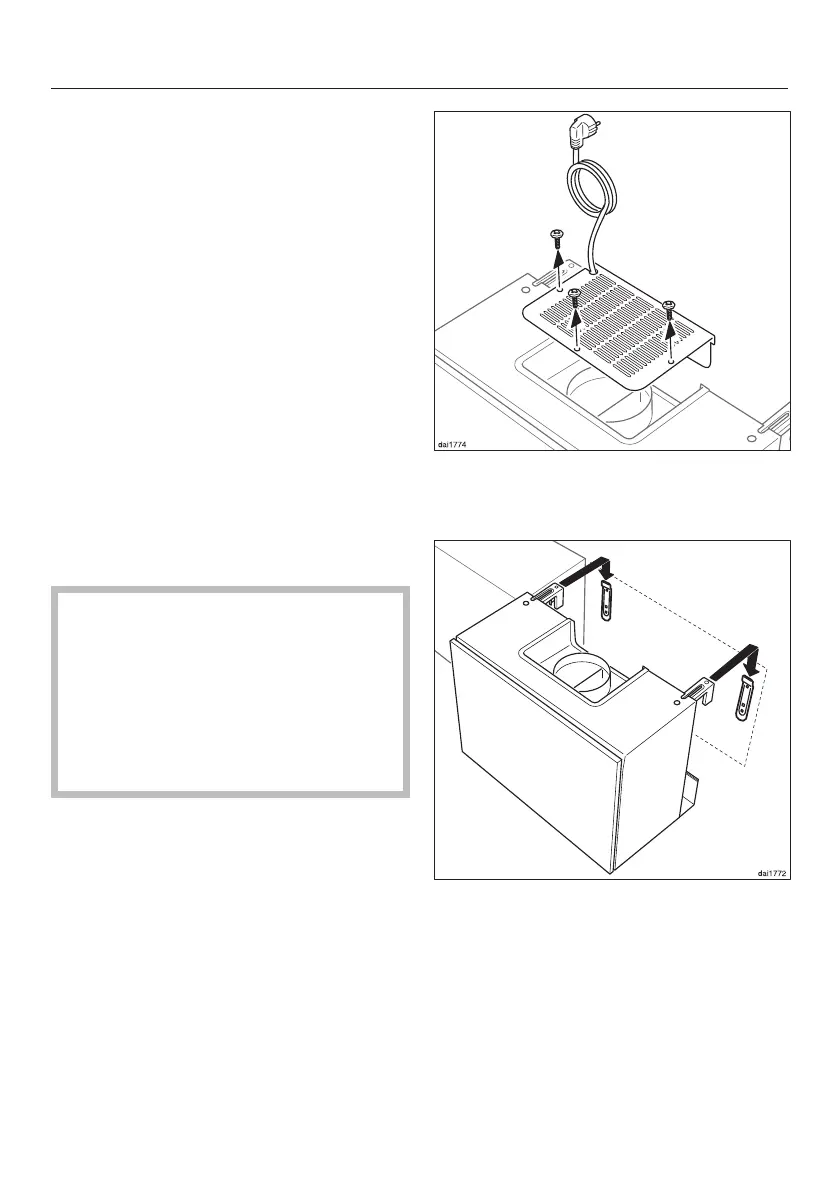 dai1774

dai1772