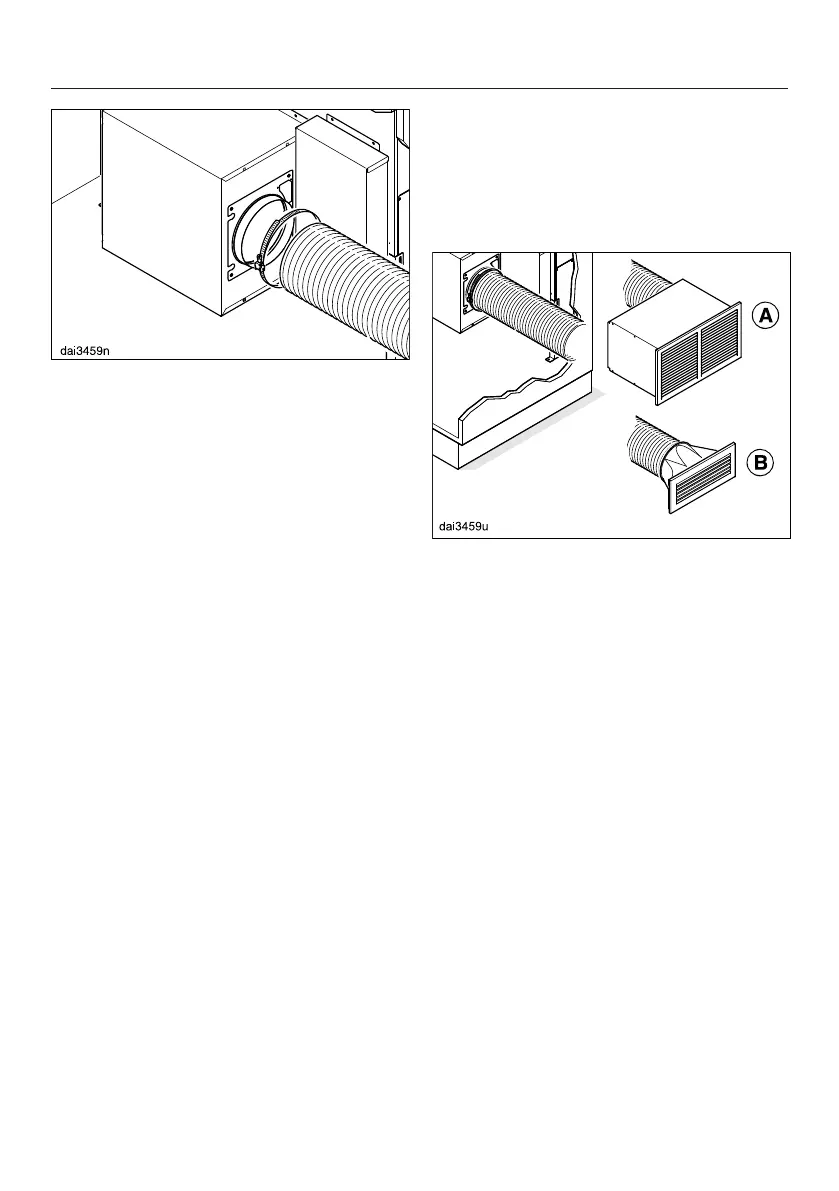 dai3459n

A

B

dai3459u