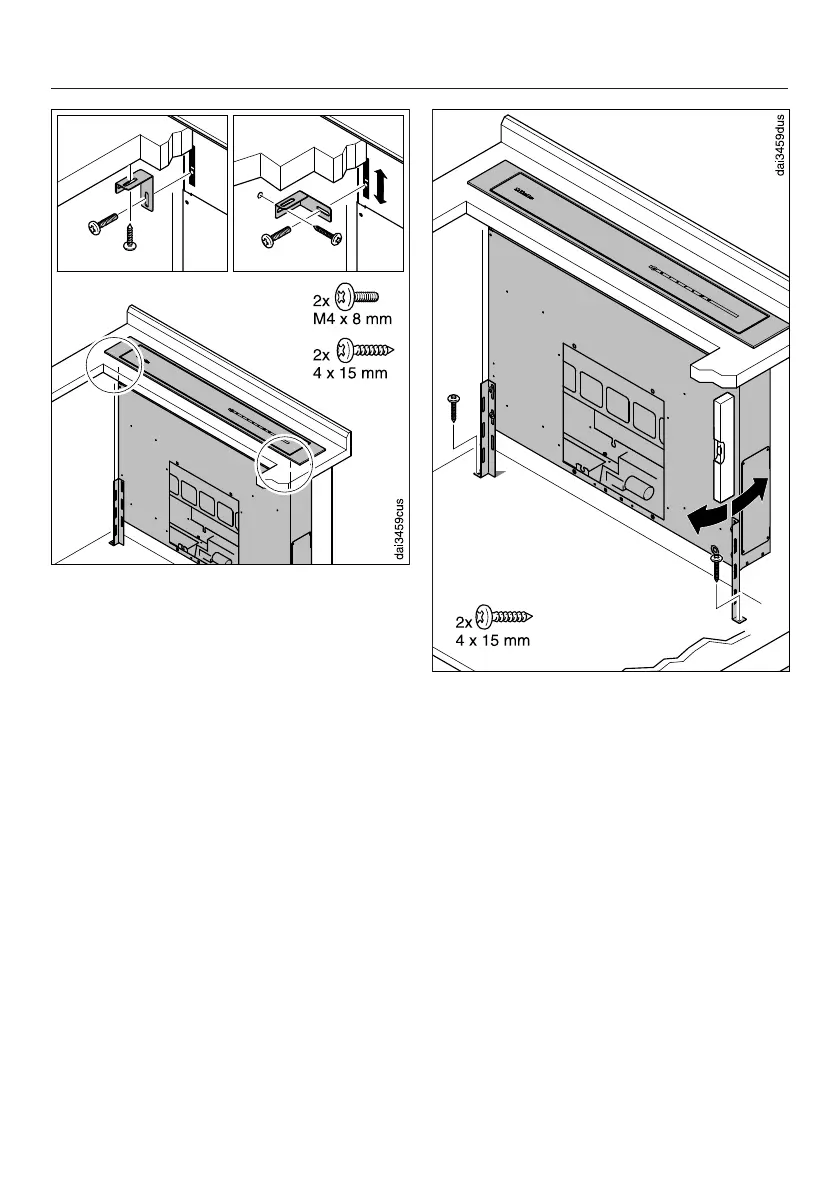 2x
M4 x 8 mm

2x
4 x 15 mm

dai3459cus

dai3459dus

2x
4 x 15 mm