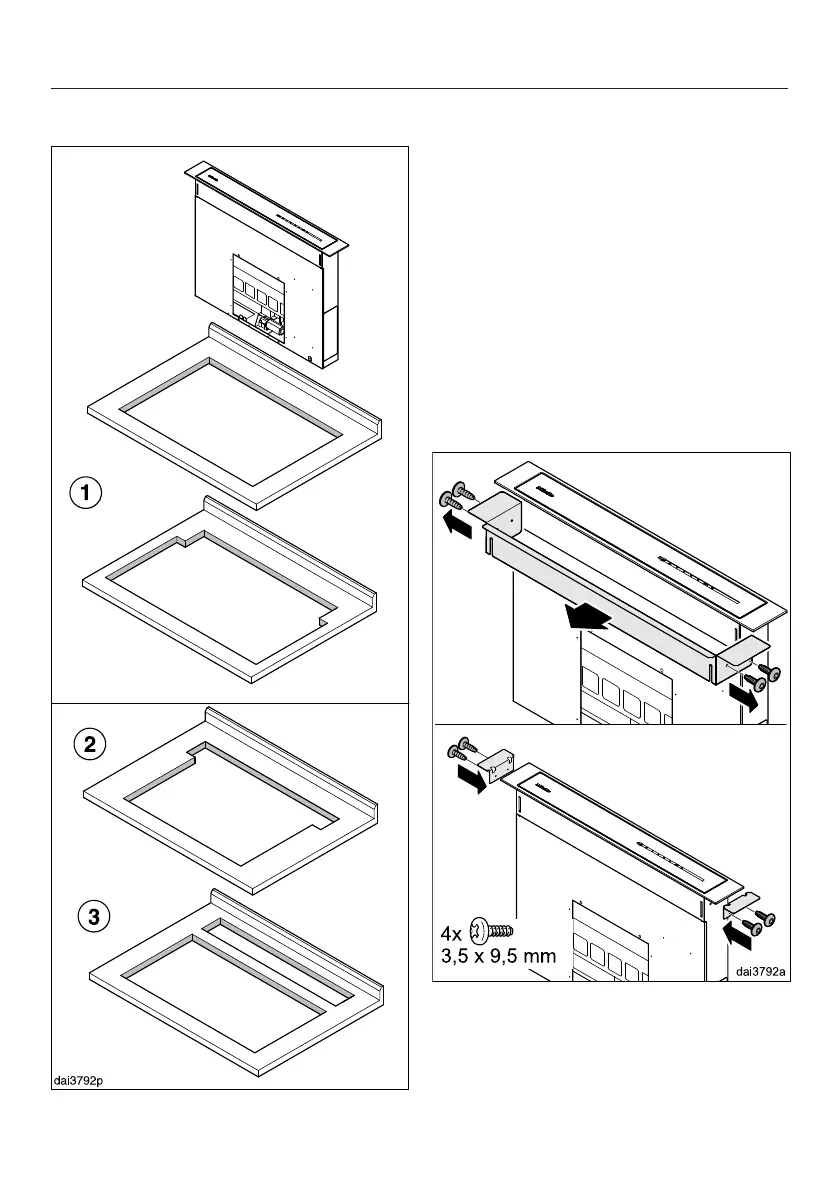 1

2

3

dai3792p

4x
3,5 x 9,5 mm

dai3792a