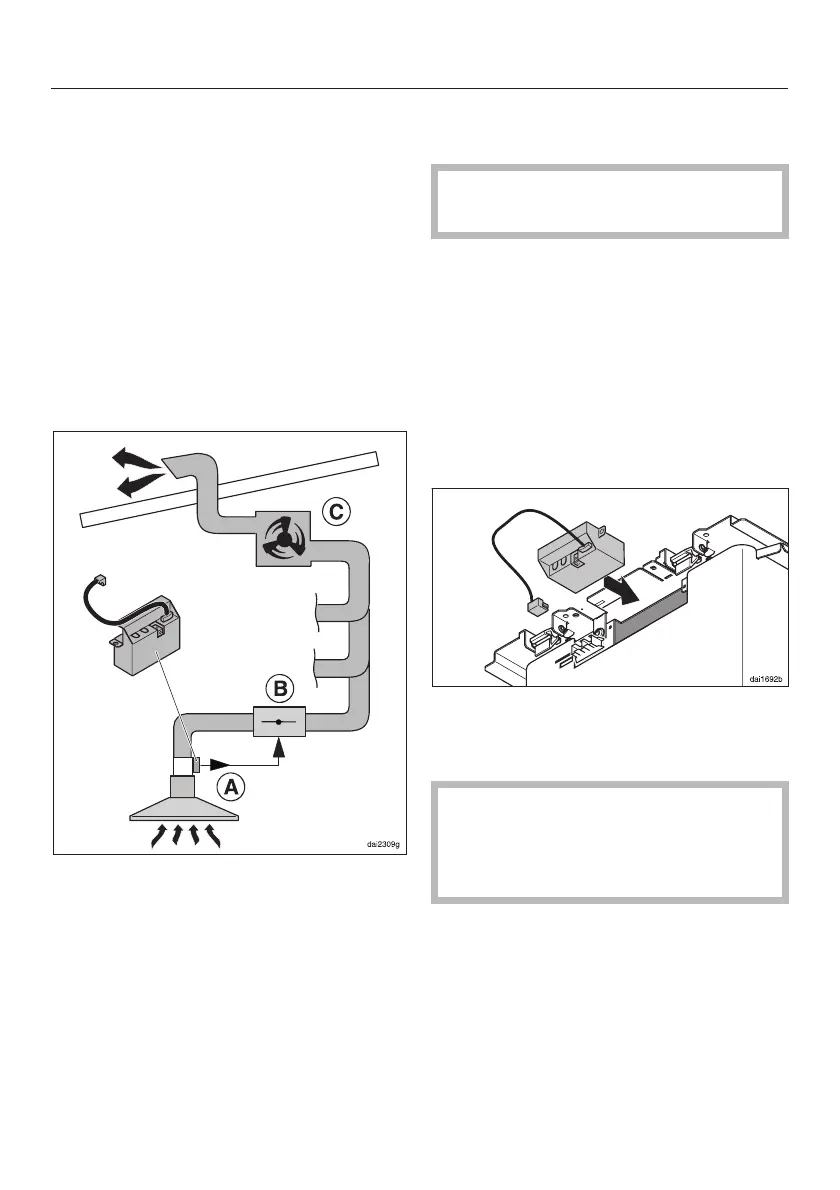 C

B

A

dai2309g

dai1692b