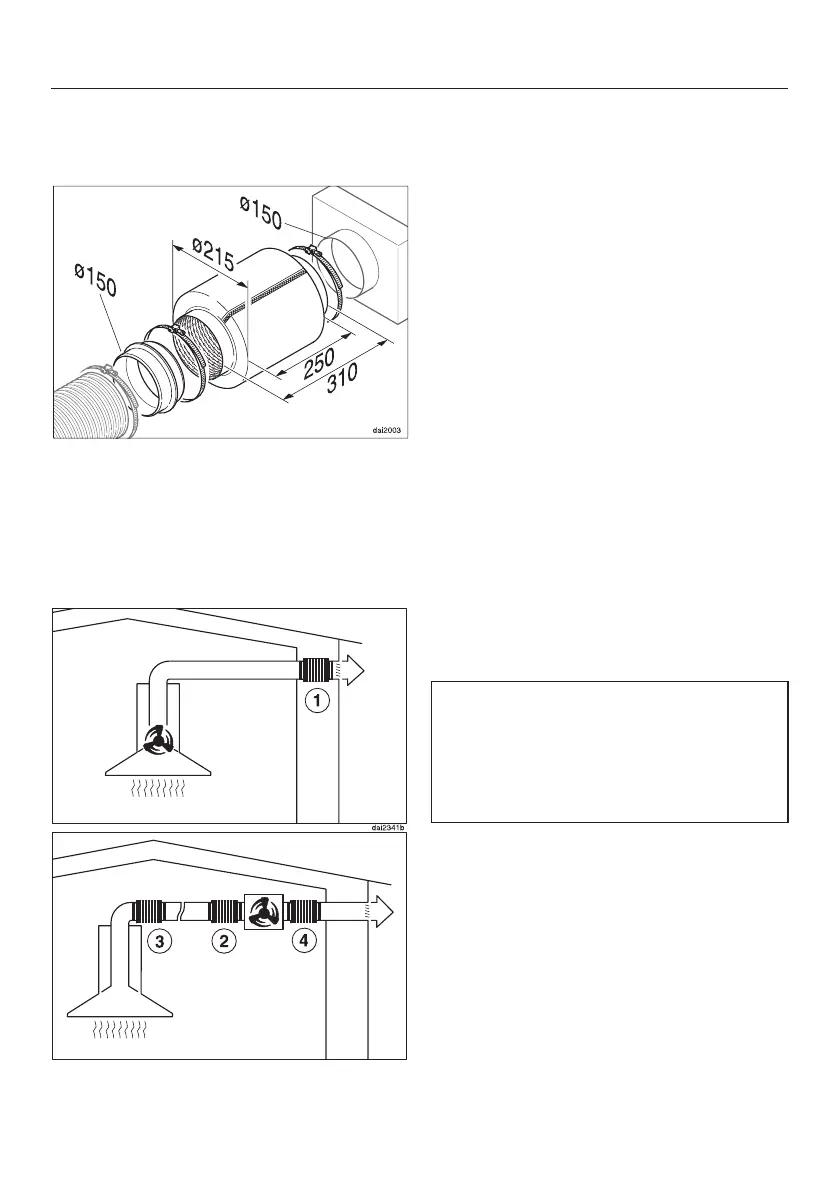 ø150

ø215

ø150

250

310

dai2003

1

dai2341b

3

2

4