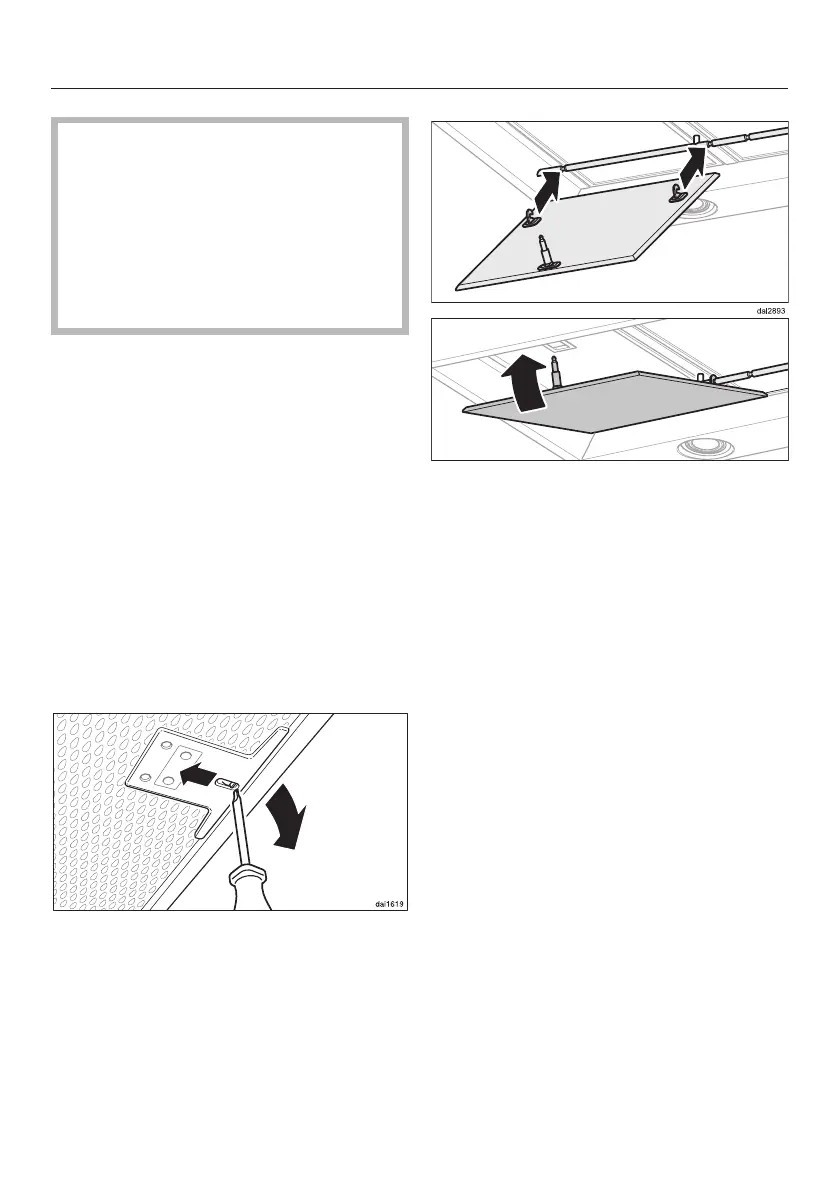 dai2893

dai1619