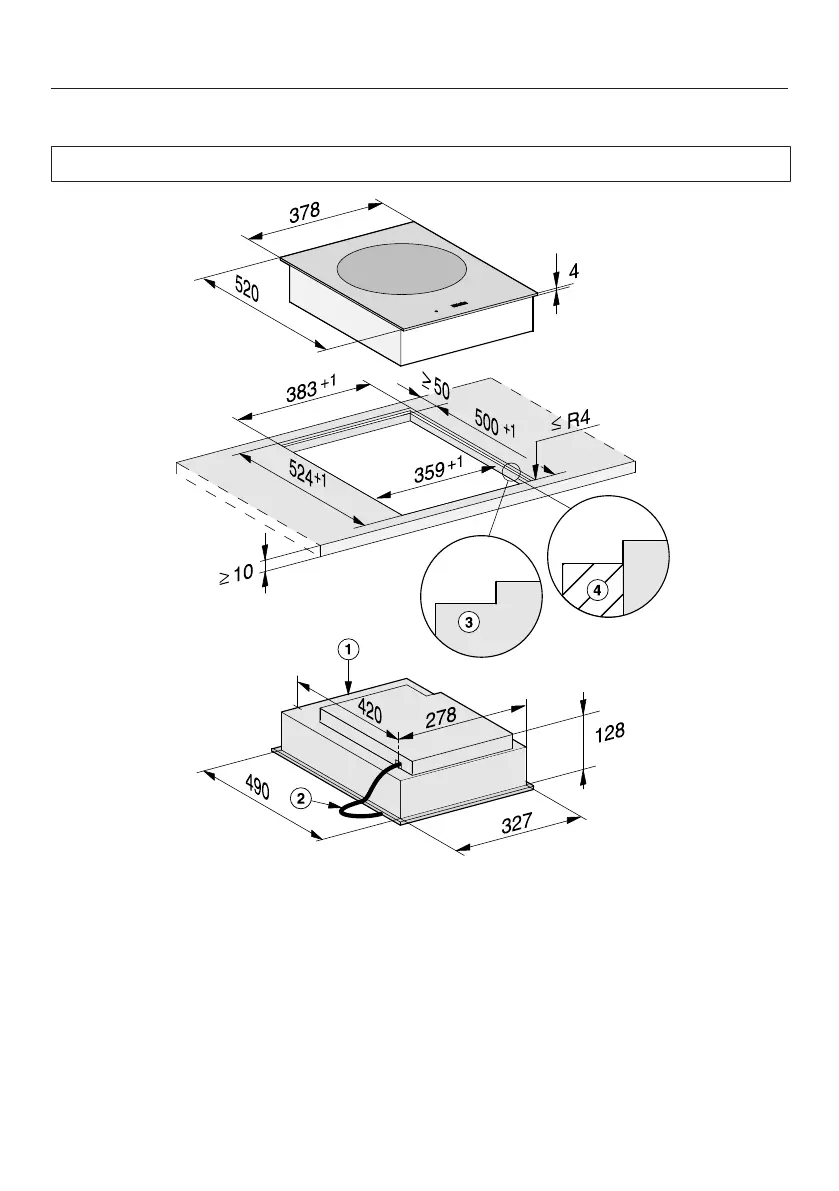 378

520

4

$383^{+1}$

$\geq 50$

$500^{+1}$

$\leq R4$

$524^{+1}$

$359^{+1}$

$\geq 10$

3

4

1

420

278

128

490

2

327