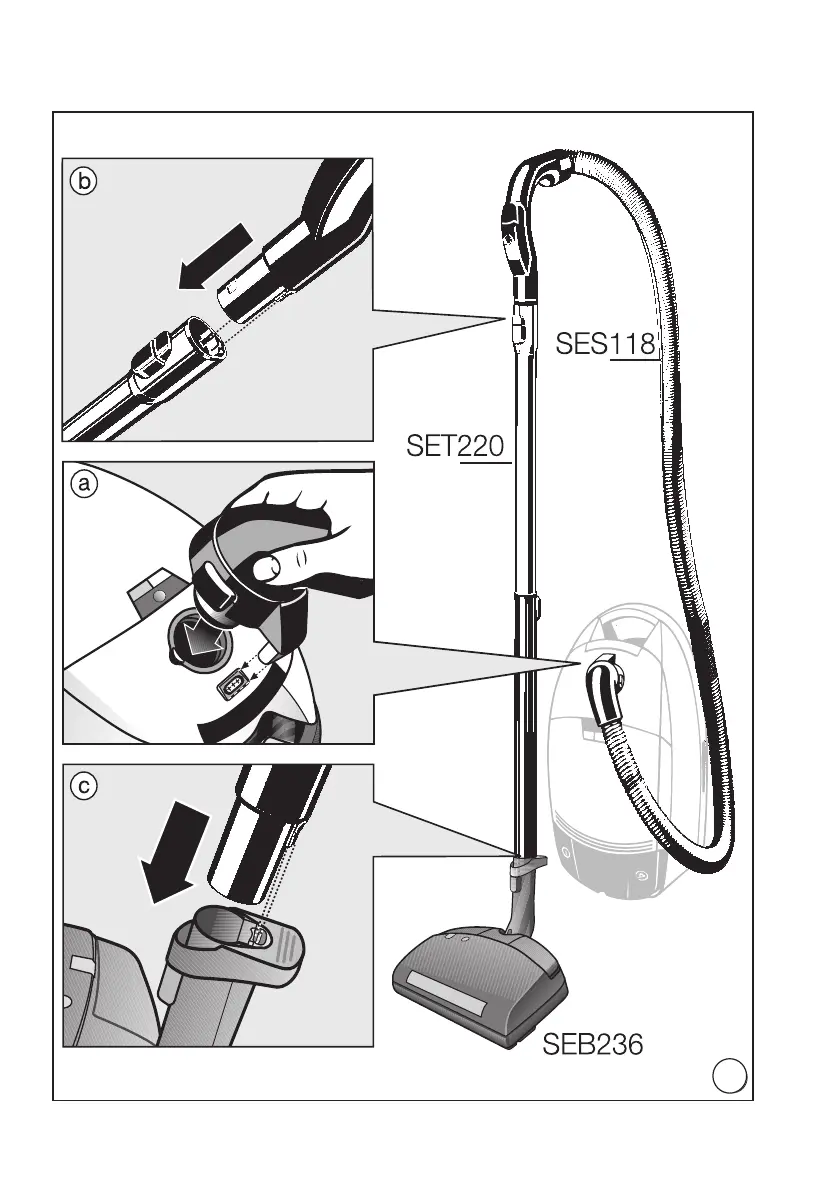 b

SES118

SET220

a

c

SEB236