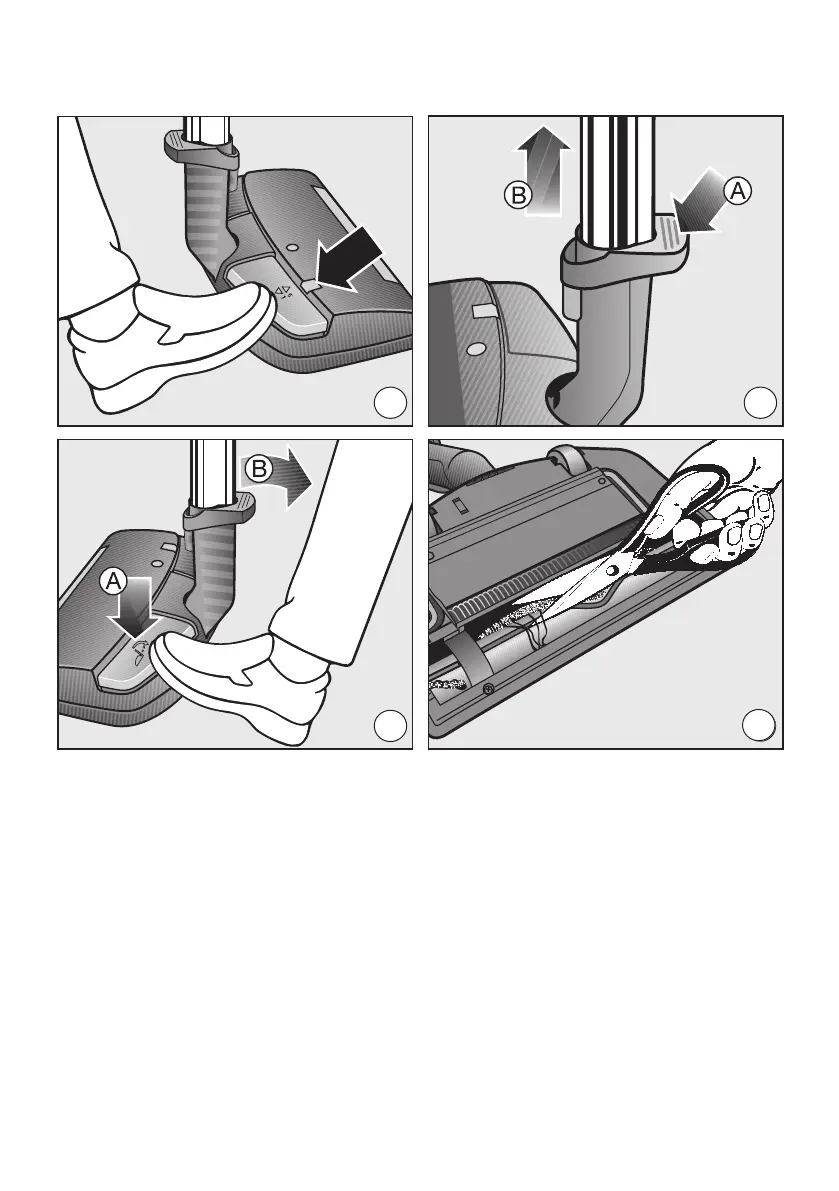 B
A
B
A