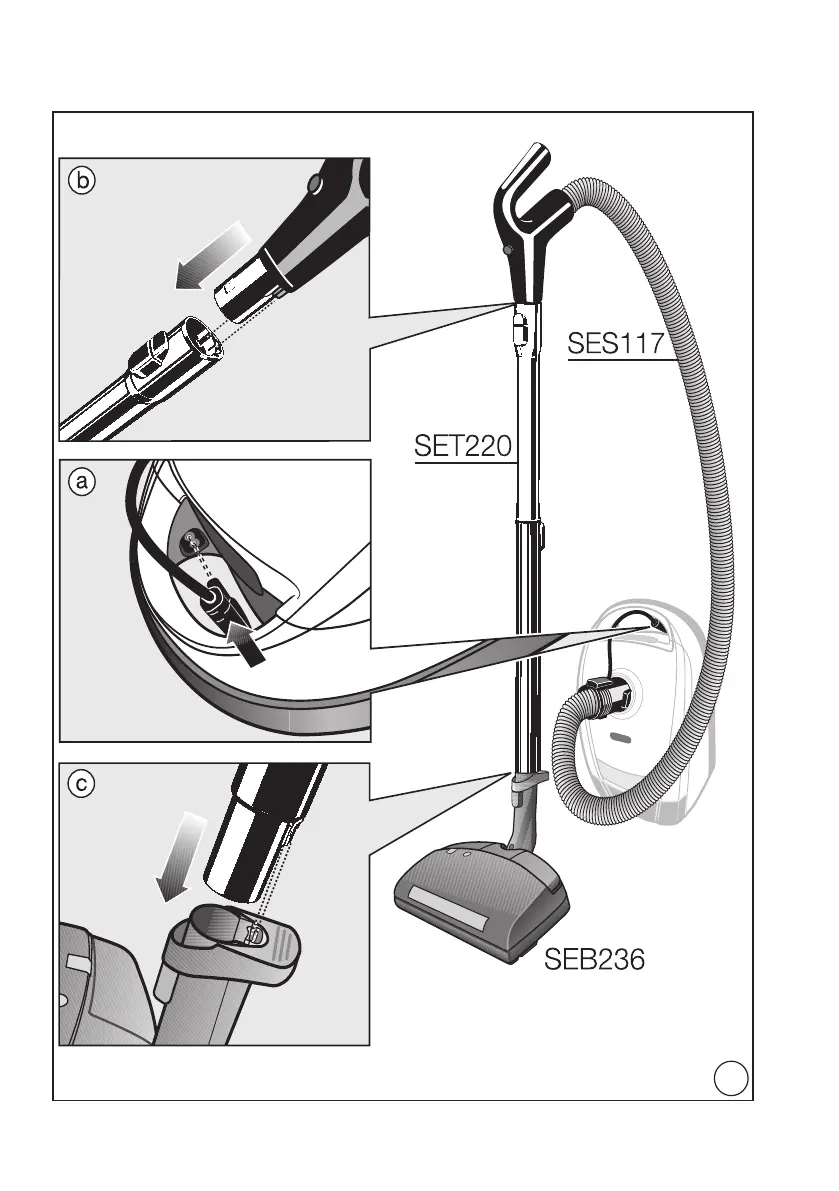 b

SES117

SET220

a

c

SEB236