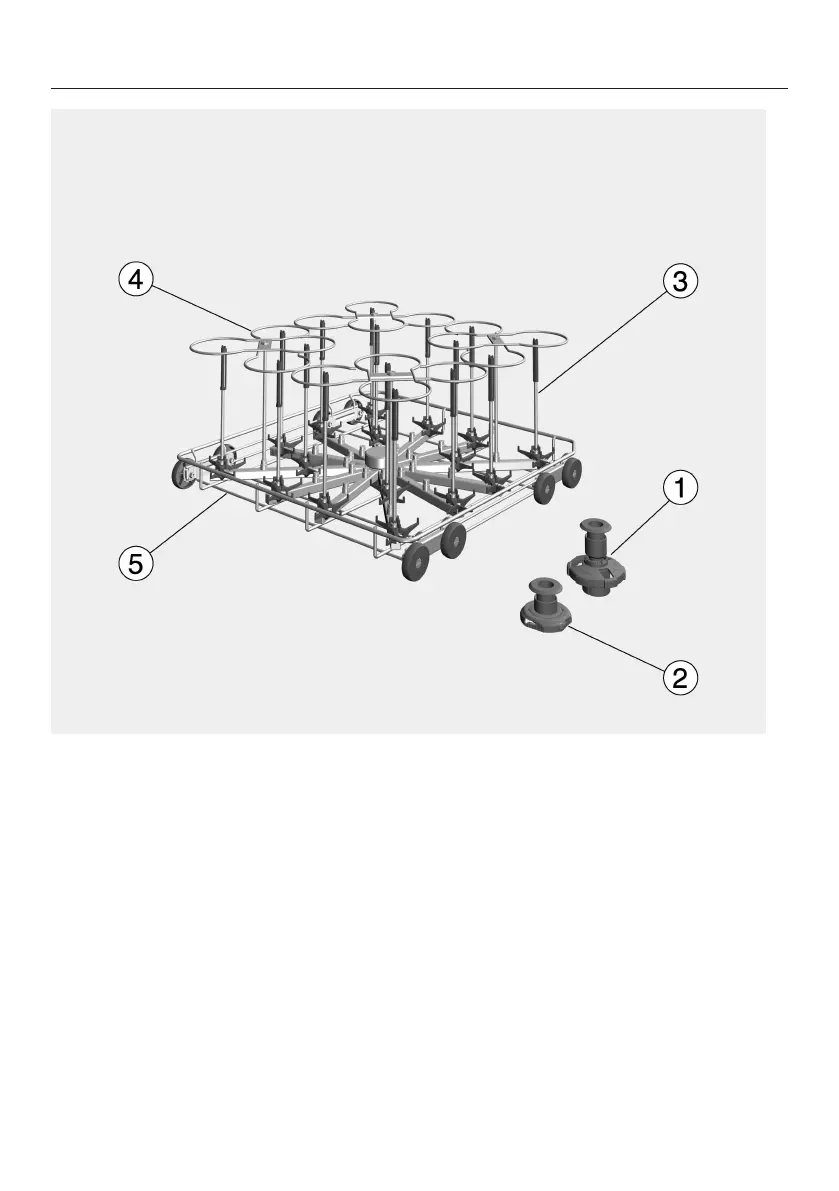 4

3

1

5

2