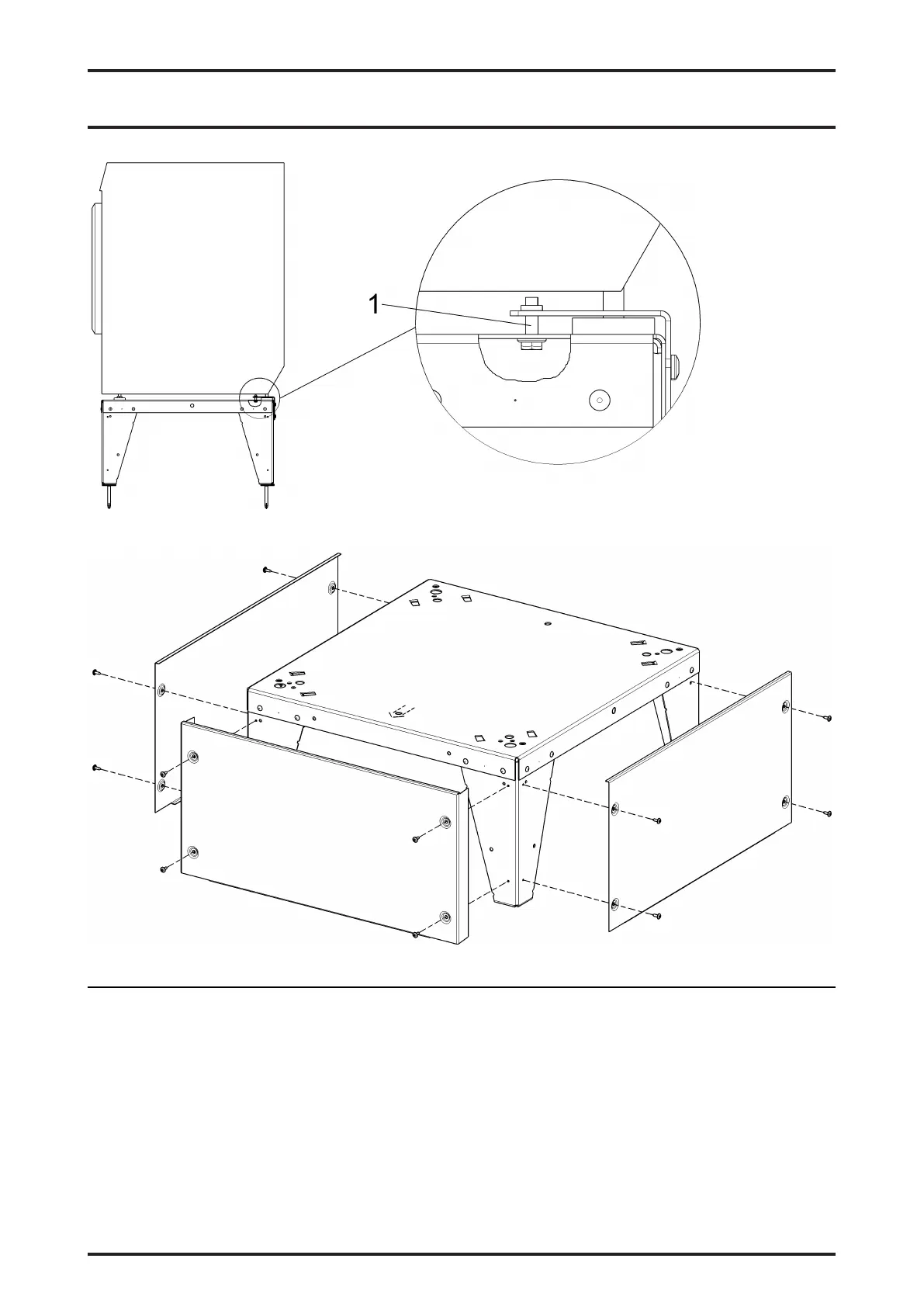 1