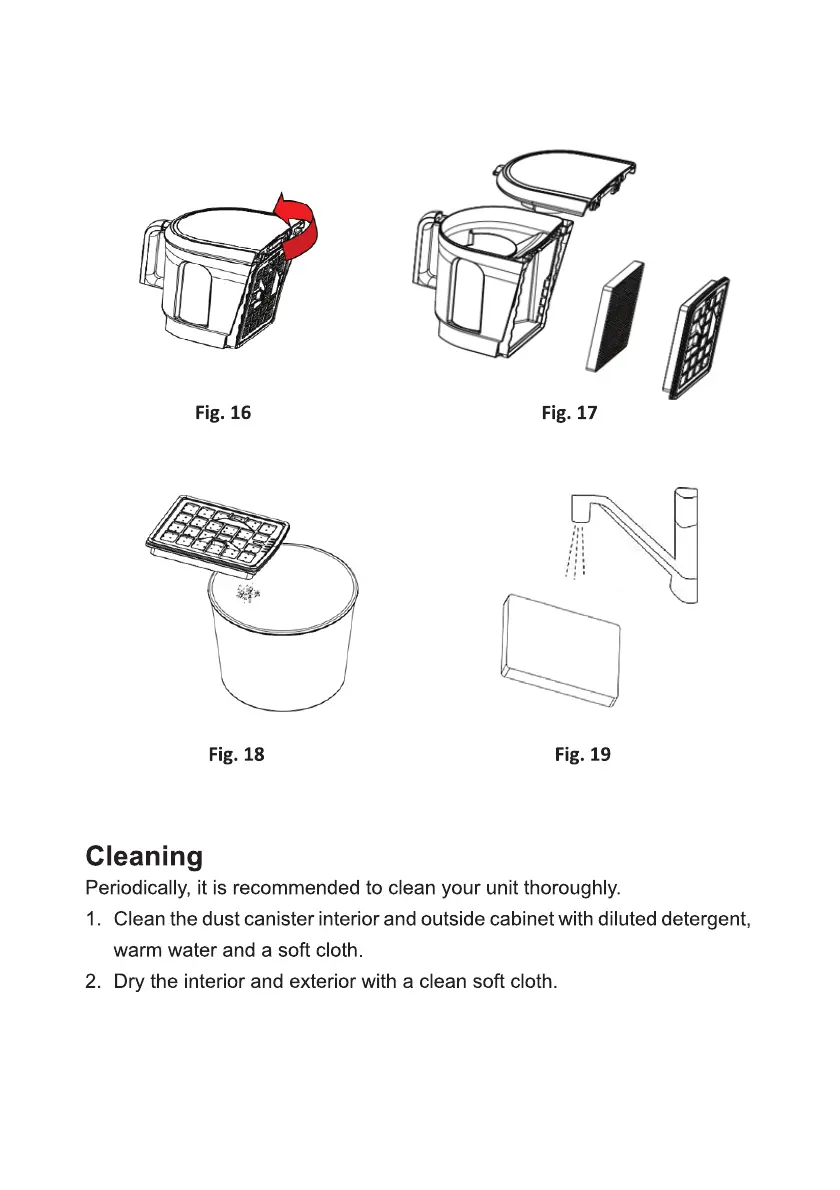 Fig. 16

Fig. 17

Fig. 18

Fig. 19

Cleaning

Periodically, it is recommended to clean your unit thoroughly.

1. Clean the dust canister interior and outside cabinet with diluted detergent, warm water and a soft cloth.
2. Dry the interior and exterior with a clean soft cloth.