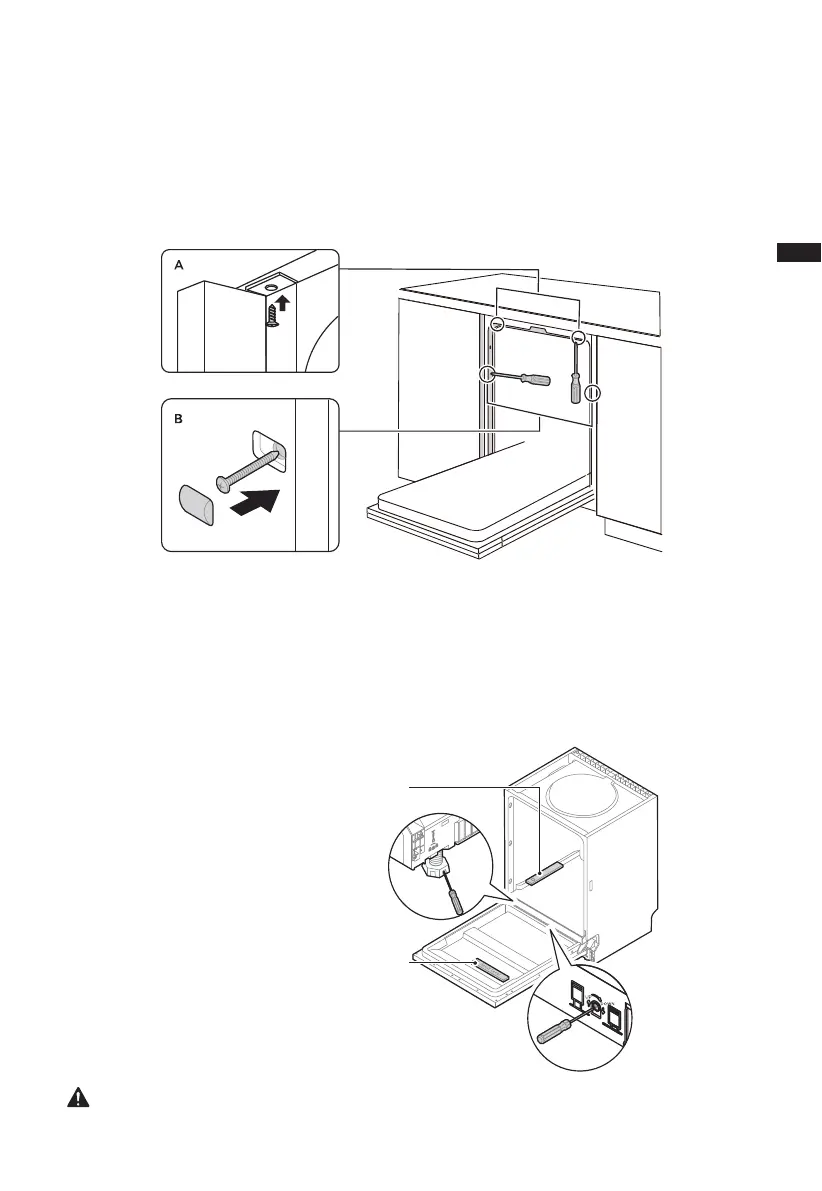 A

B