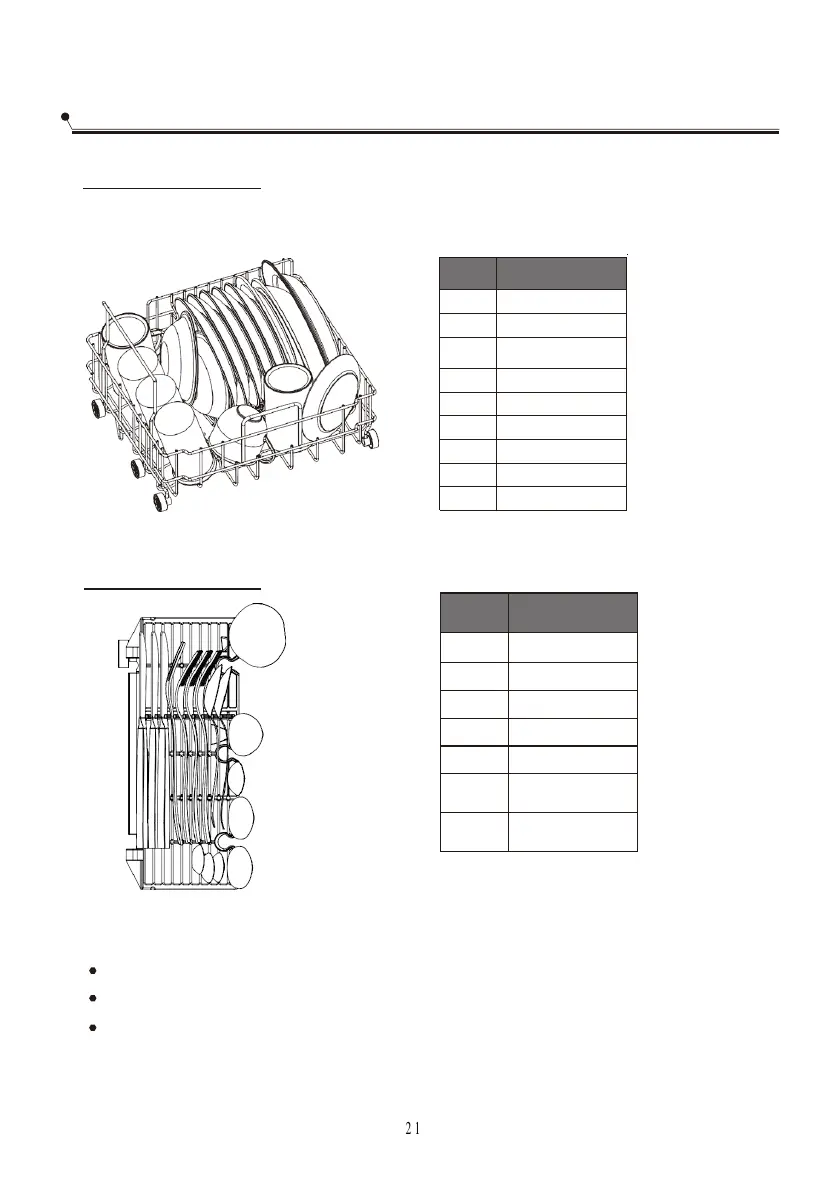 21