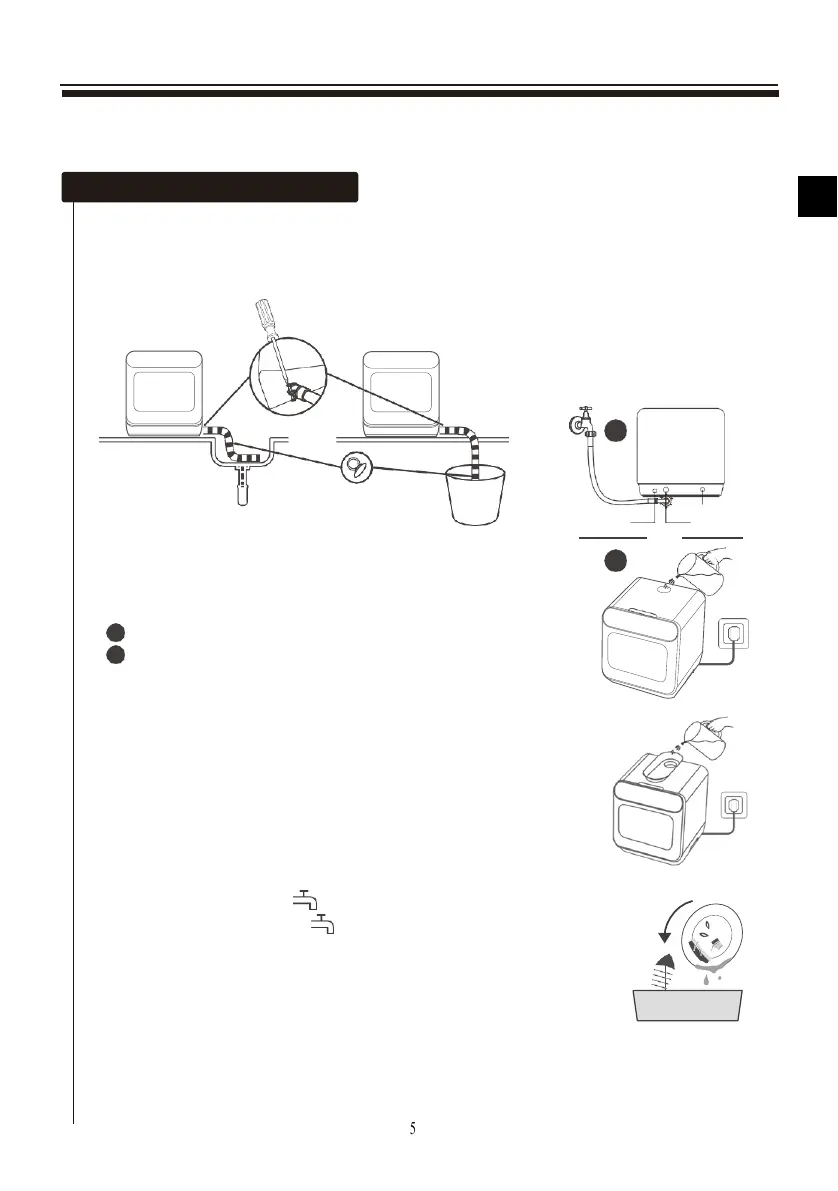 5