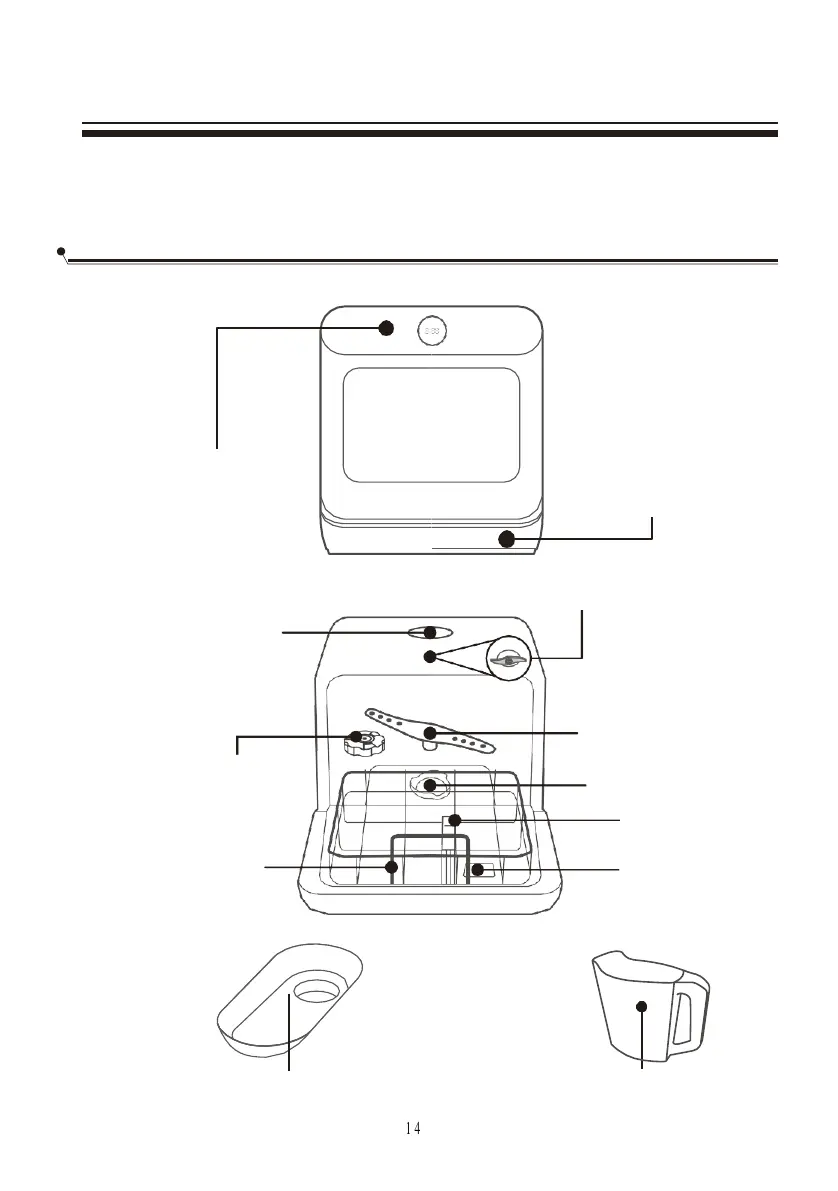 14