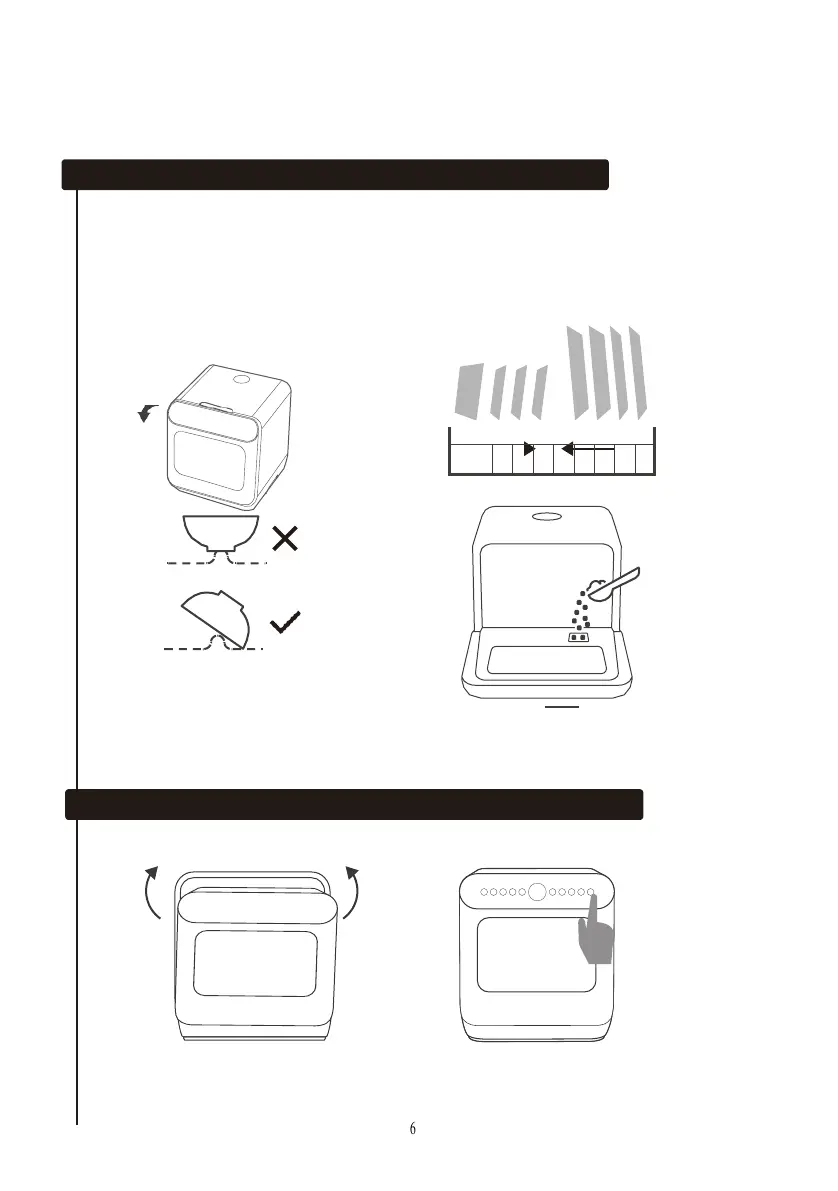 6