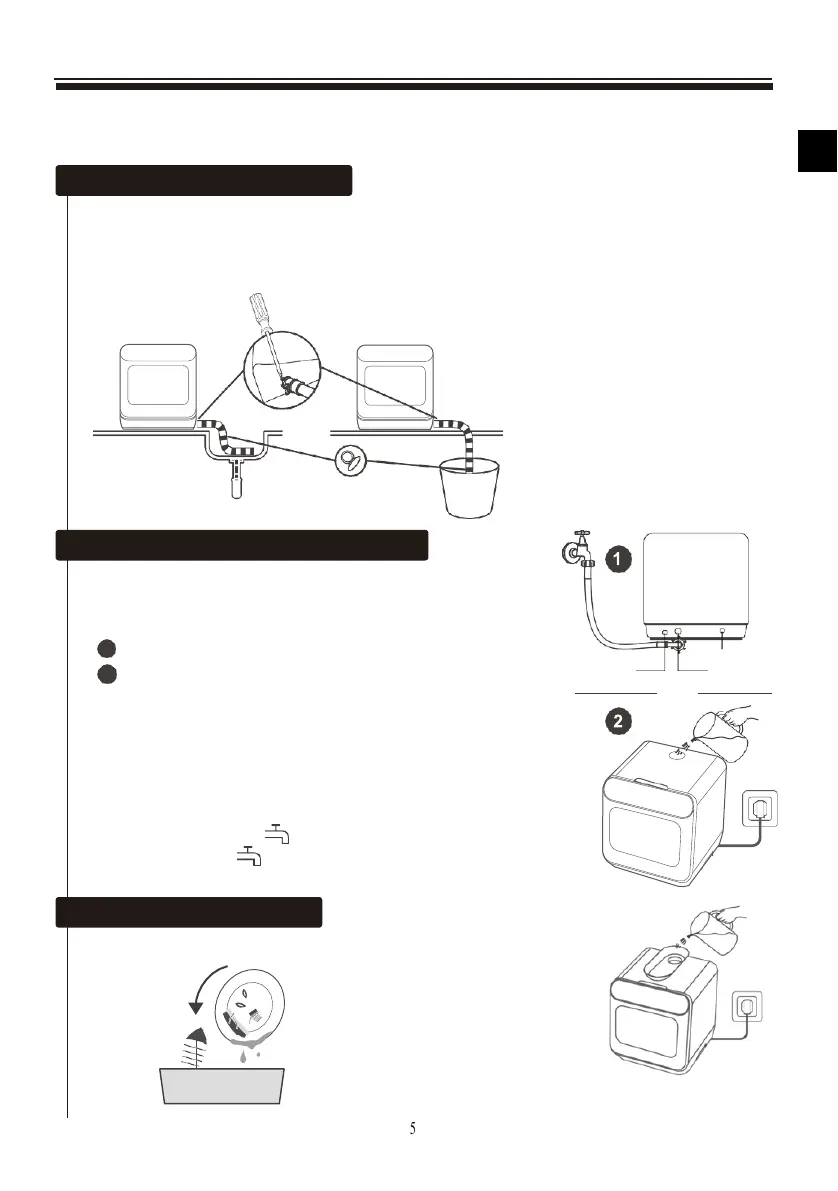 1
2
5