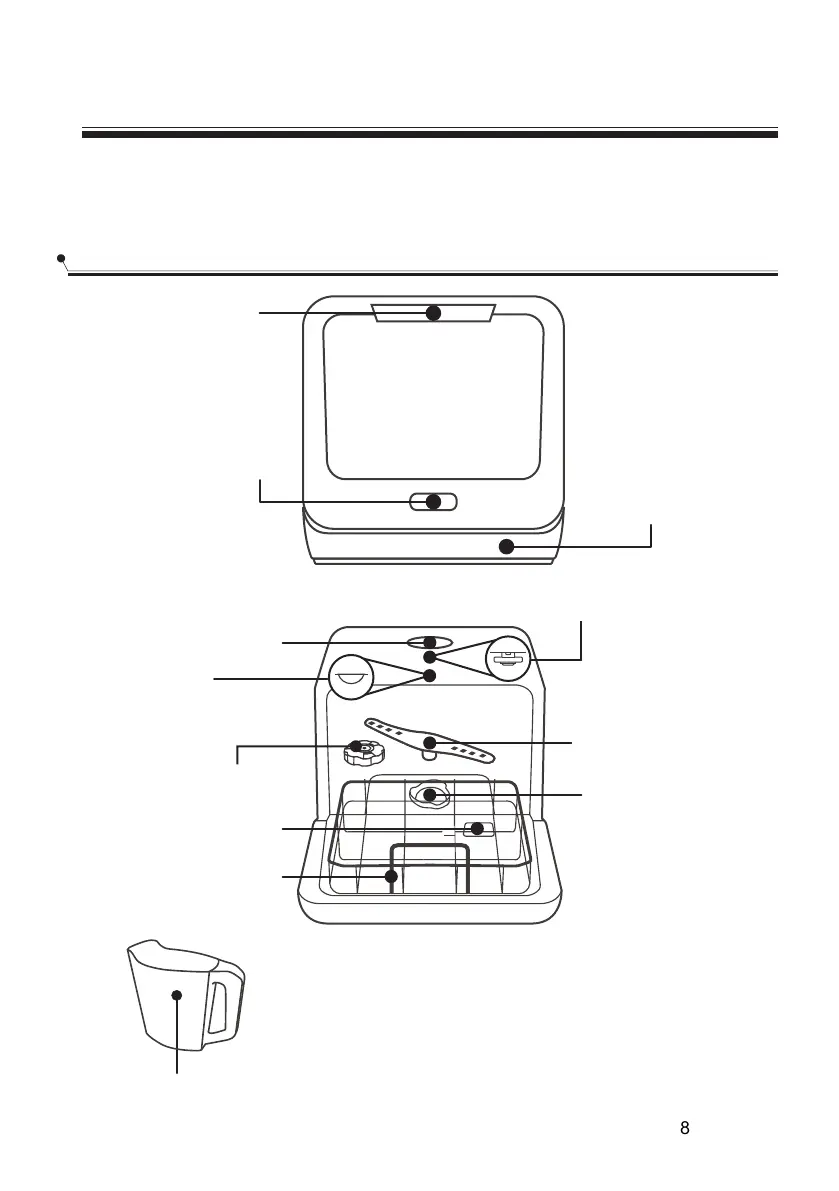 8