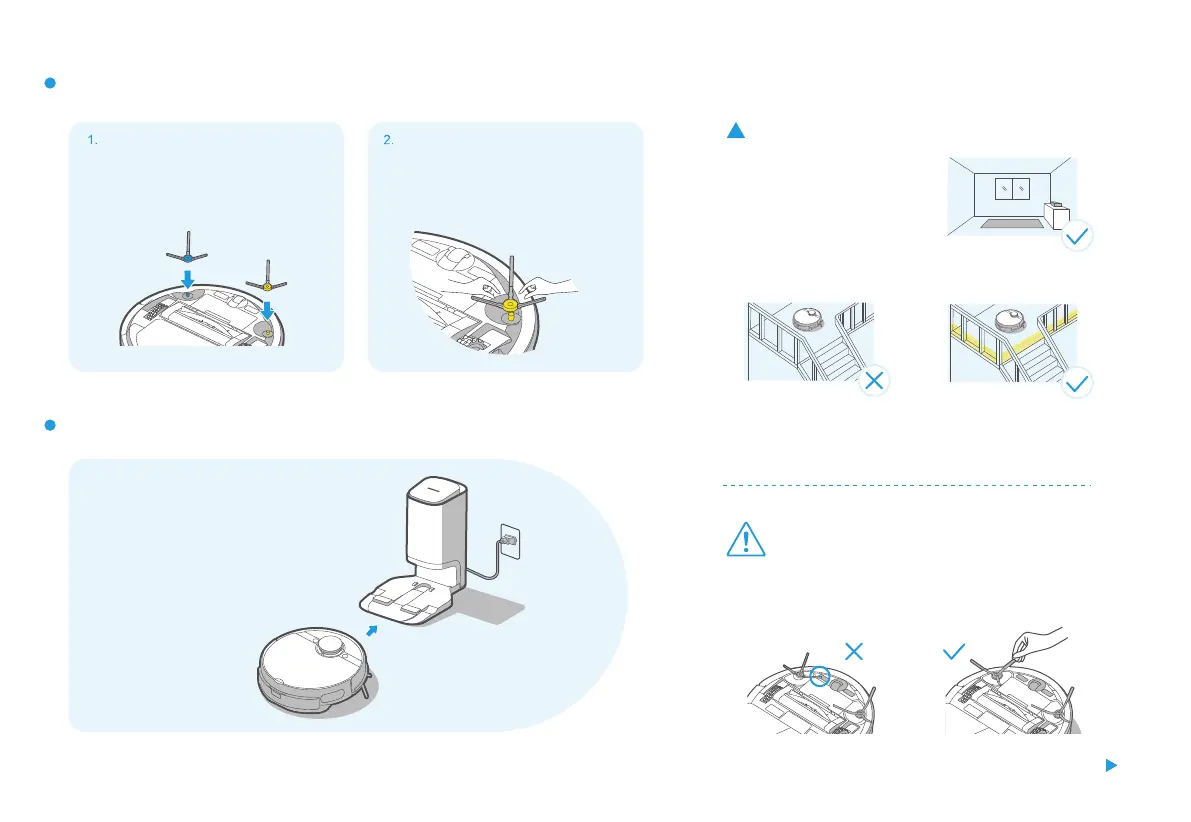 1.

2.