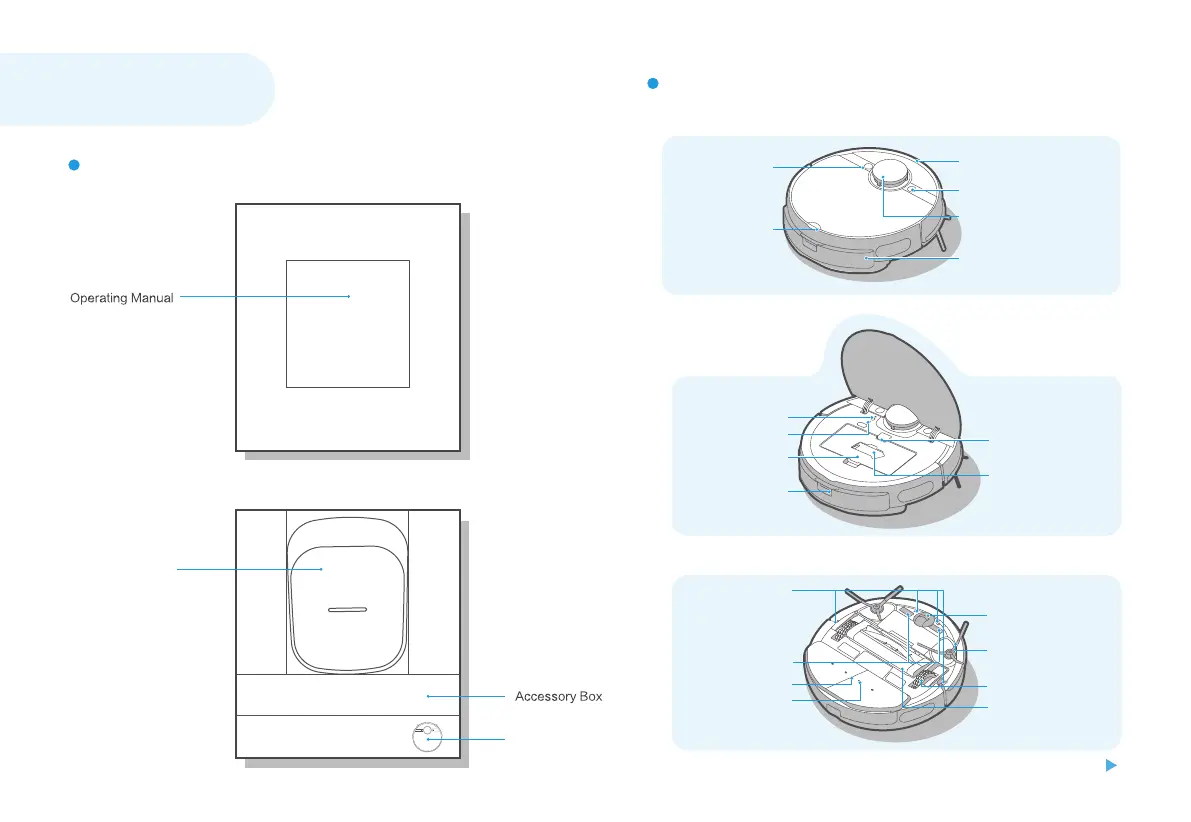 Operating Manual

Accessory Box