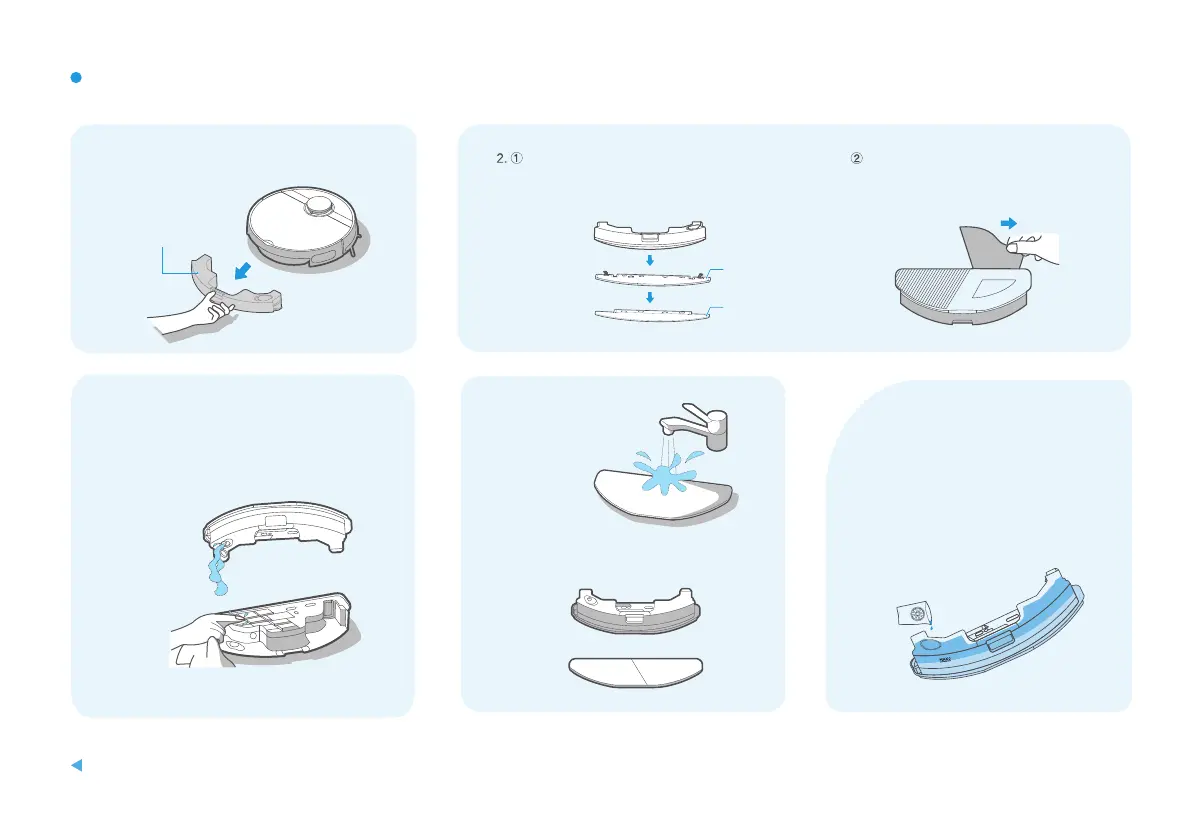 2. ①

②