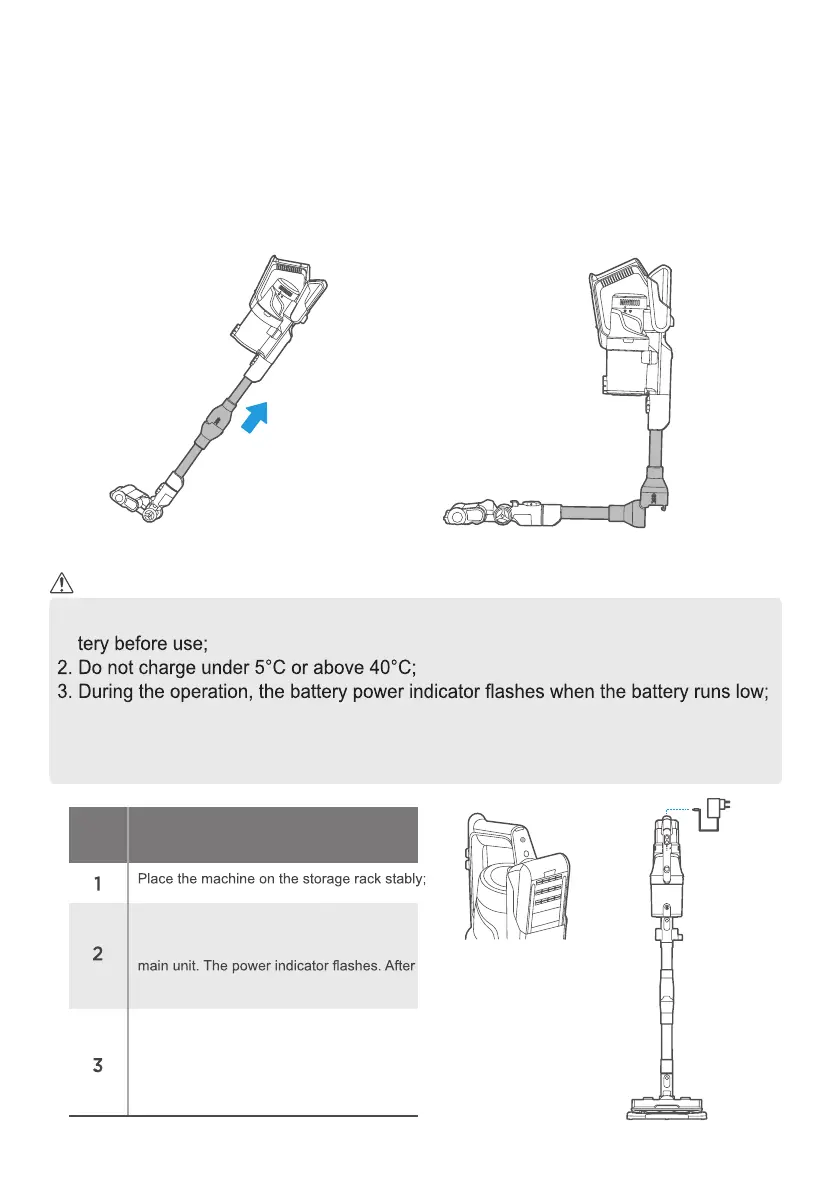 tery before use;
2. Do not charge under 5°C or above 40°C;
3. During the operation, the battery power indicator flashes when the battery runs low;

| | |
|---|---|
| 1 | Place the machine on the storage rack stably; |
| 2 | main unit. The power indicator flashes. After |
| 3 | |