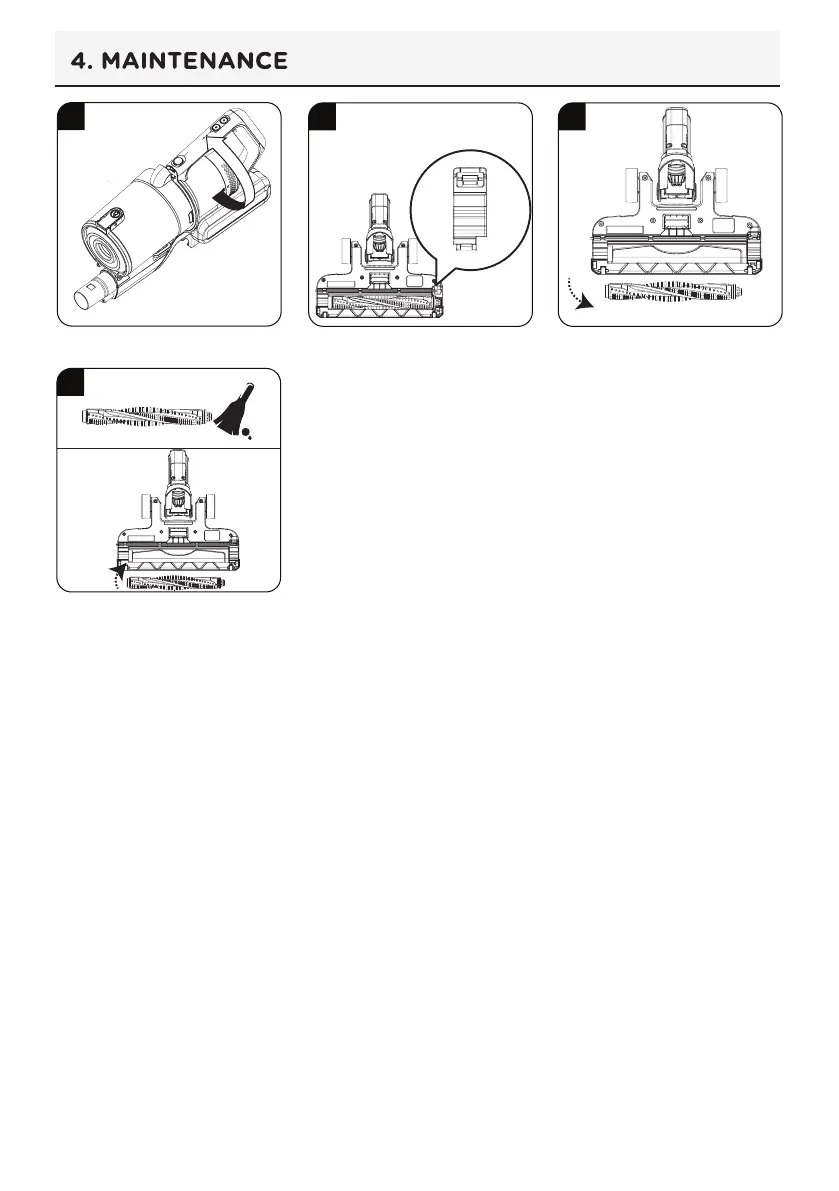 4. MAINTENANCE