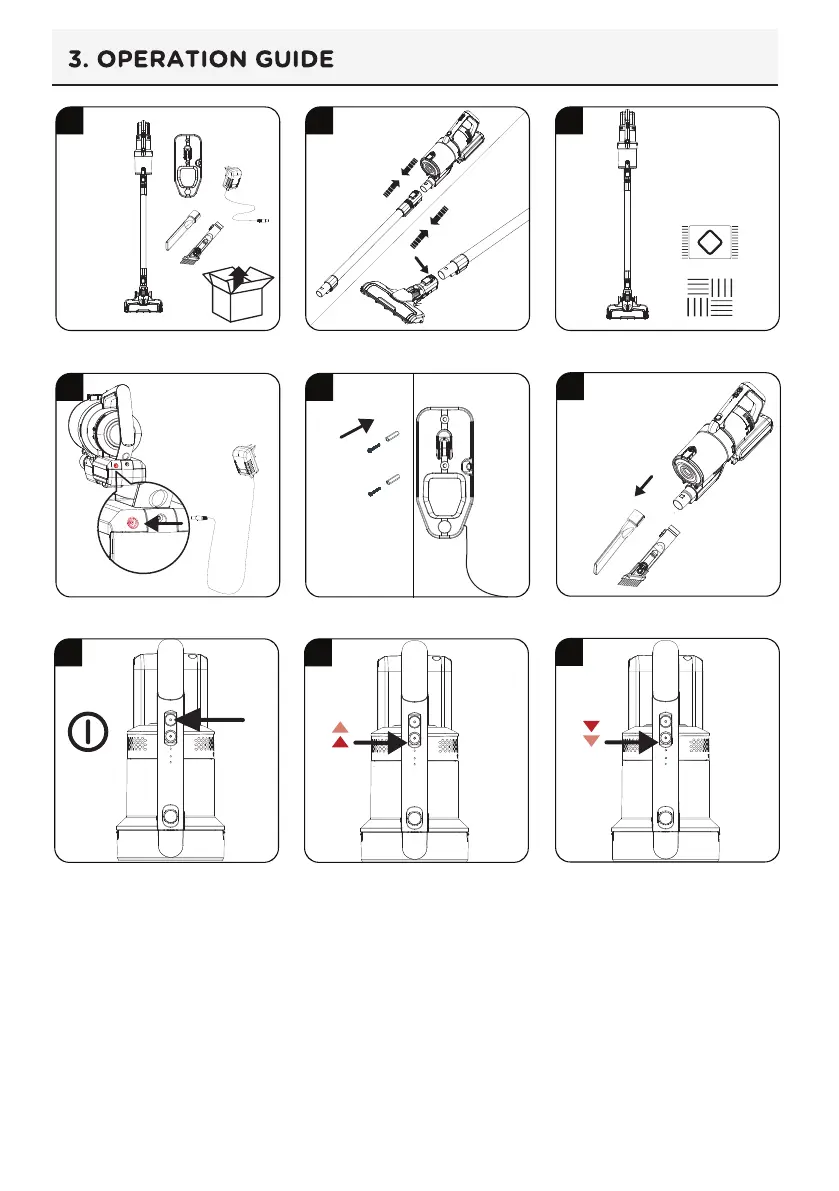 3. OPERATION GUIDE