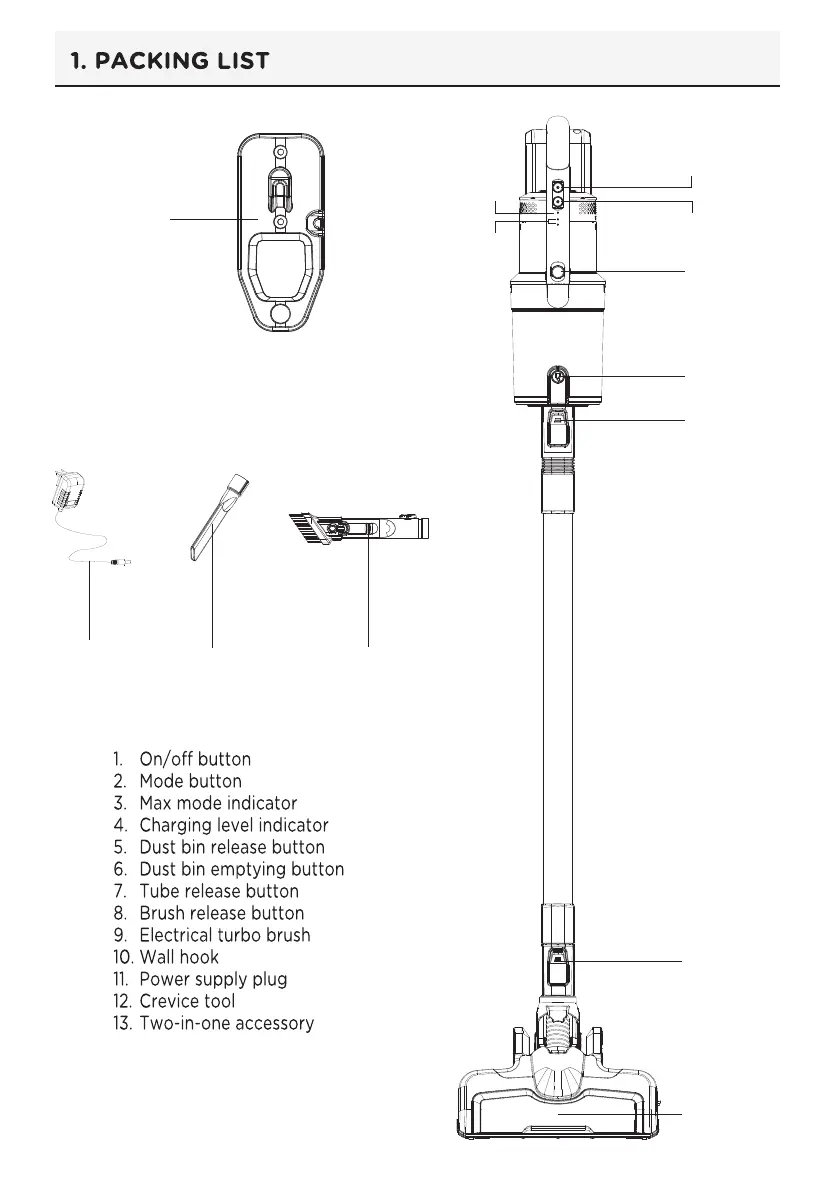 1. PACKING LIST

1. On/off button
2. Mode button
3. Max mode indicator
4. Charging level indicator
5. Dust bin release button
6. Dust bin emptying button
7. Tube release button
8. Brush release button
9. Electrical turbo brush
10. Wall hook
11. Power supply plug
12. Crevice tool
13. Two-in-one accessory