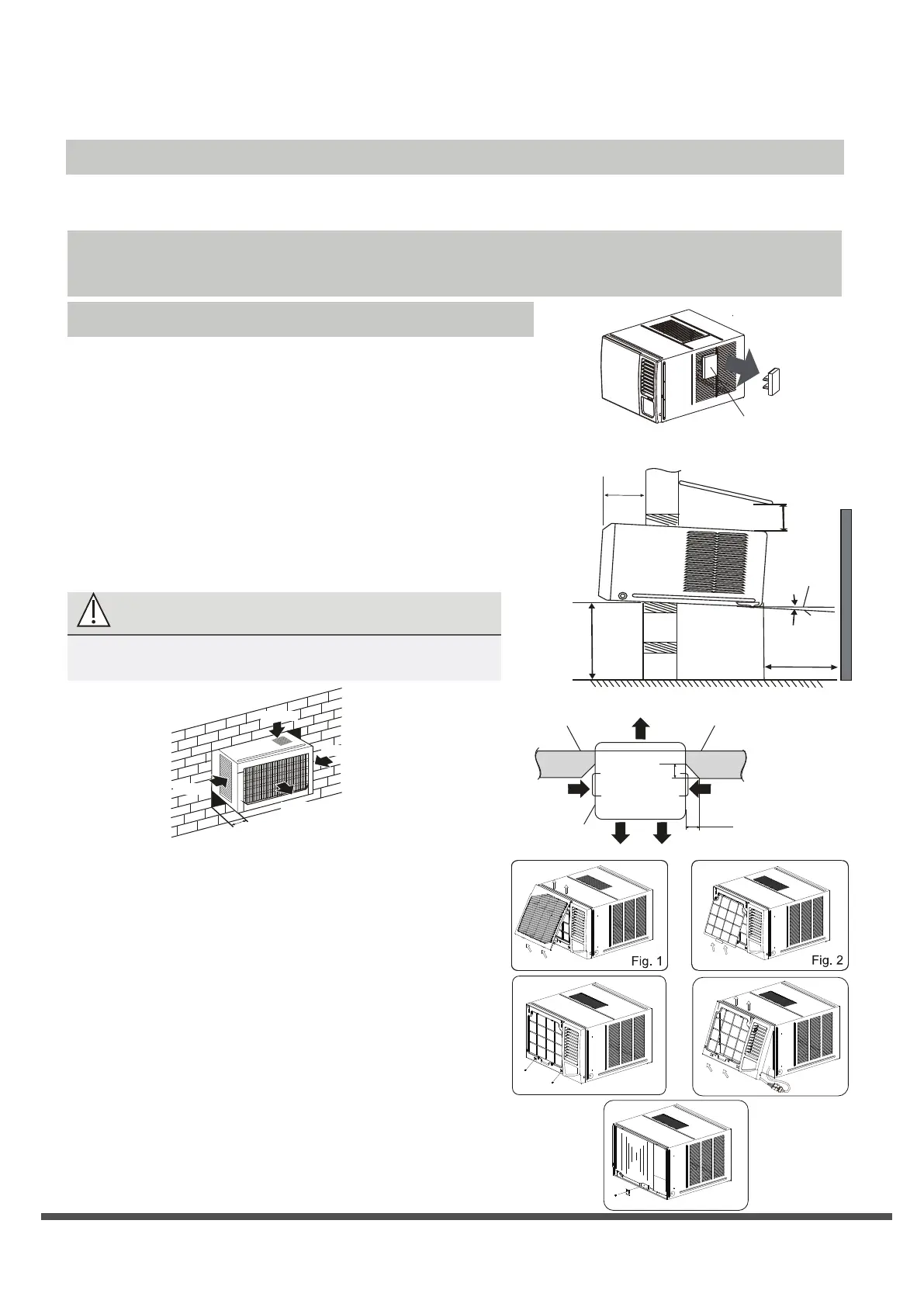 Fig. 1

Fig. 2