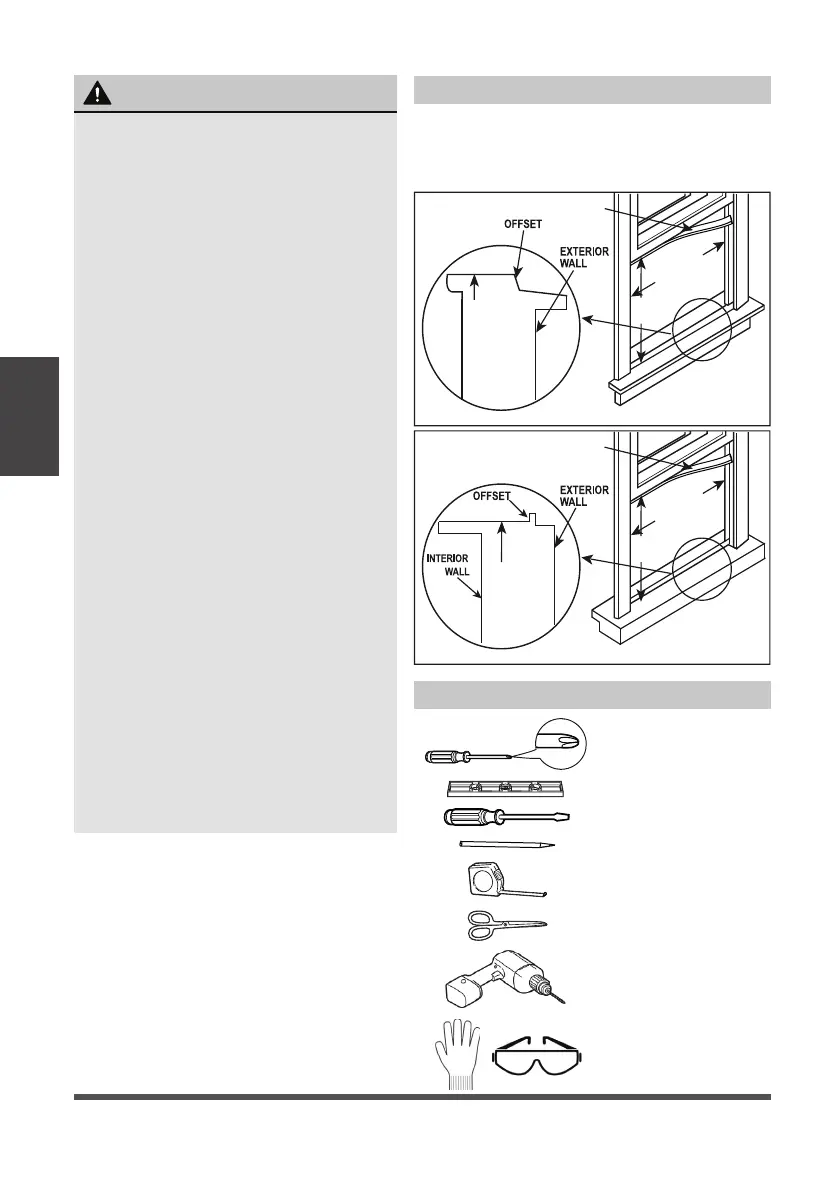 OFFSET

EXTERIOR WALL

OFFSET

EXTERIOR WALL

INTERIOR WALL