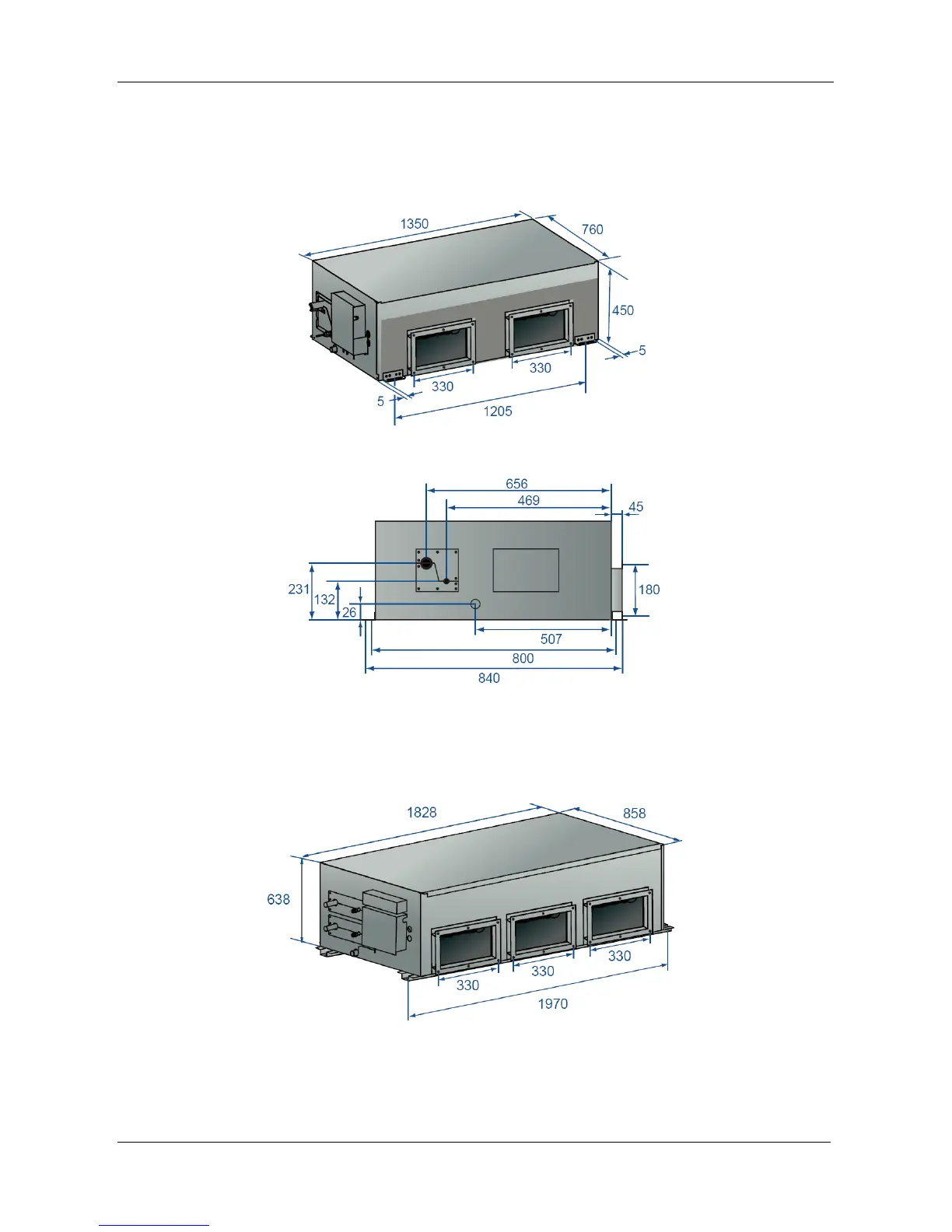 1350

760

450

5

330

330

5

1205

656

469

45

231

132

26

180

507

800

840

1828

858

638

330

330

330

1970