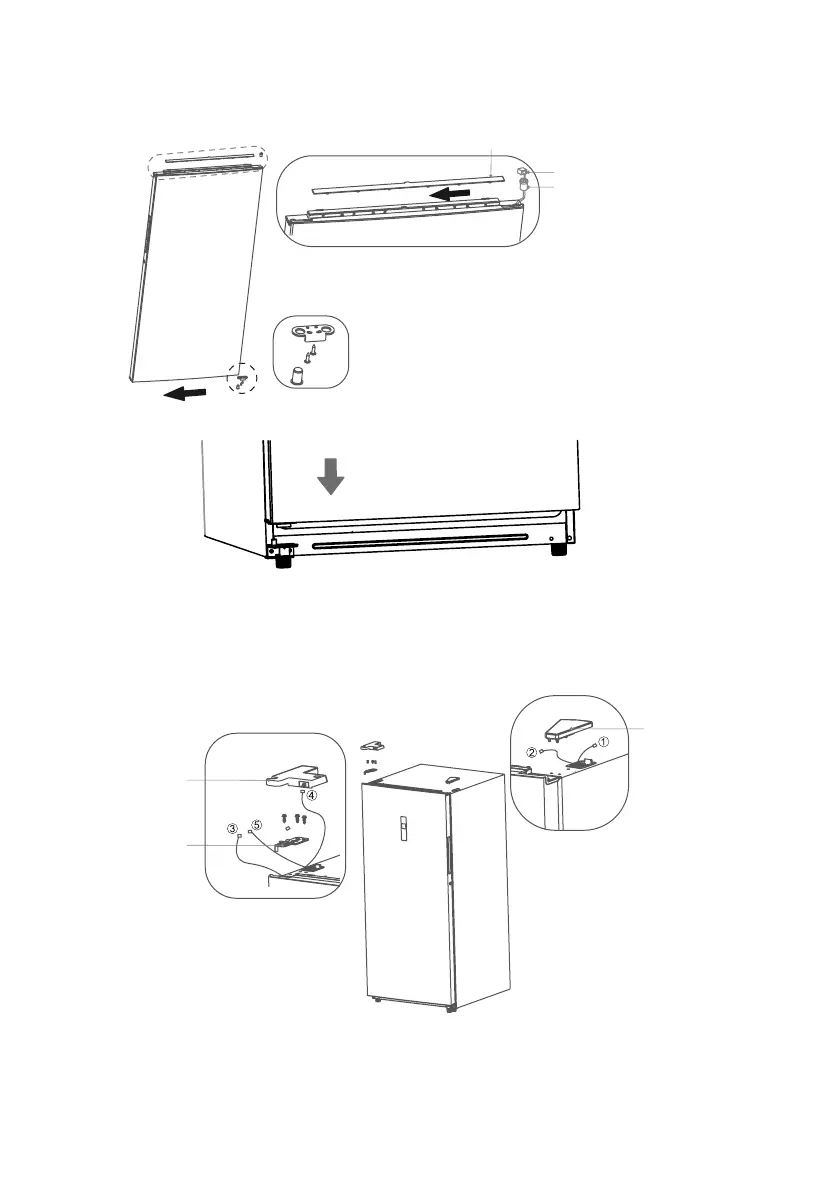 ②
①
④
③
⑤