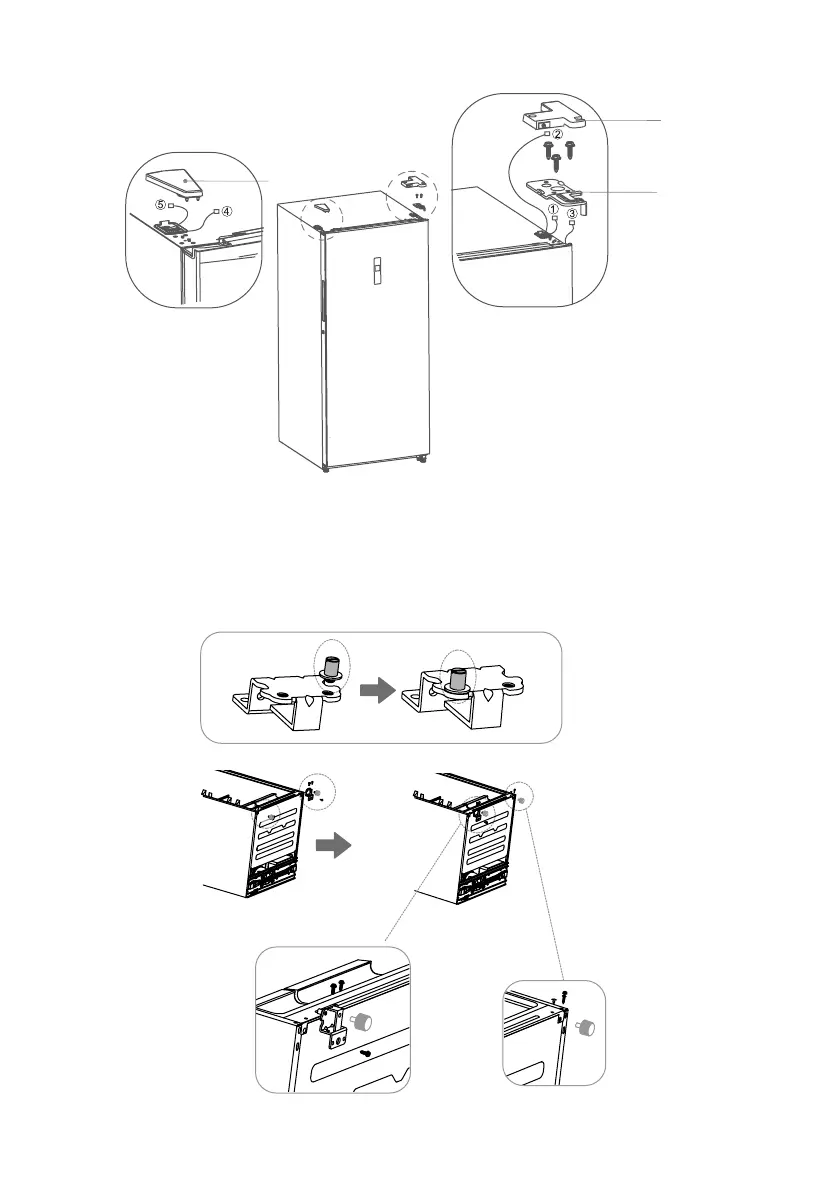 ②
①
③
⑤
④