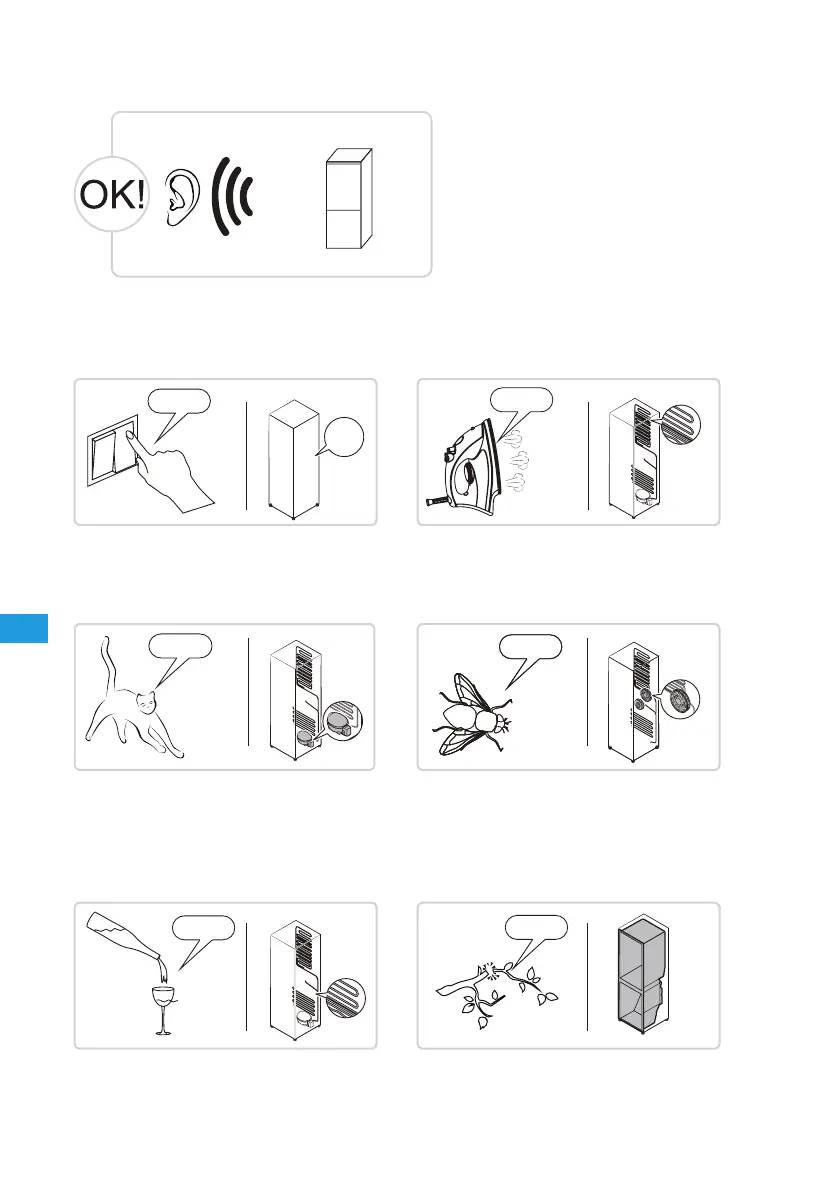 OK!