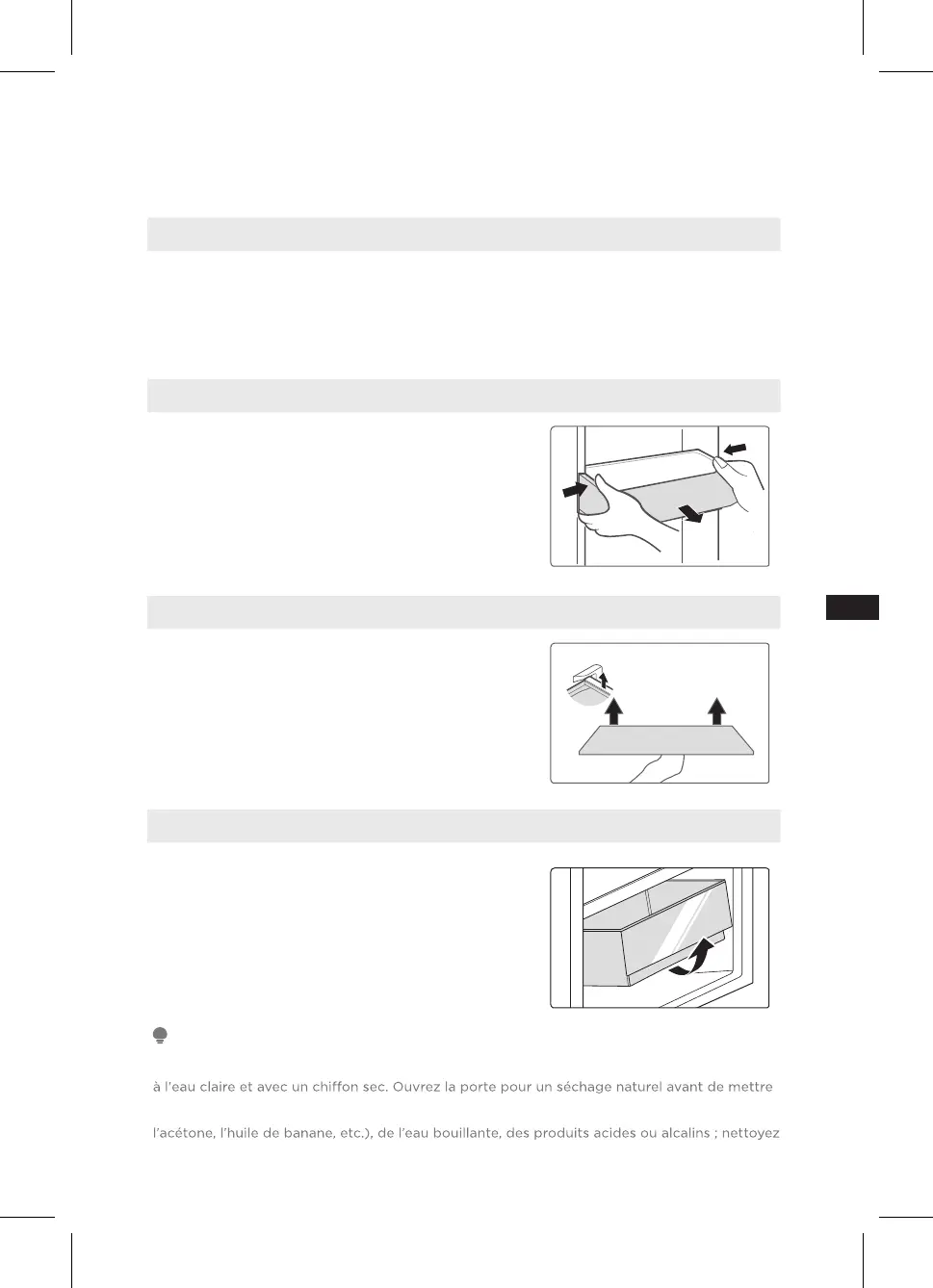 à l'eau claire et avec un chiffon sec. Ouvrez la porte pour un séchage naturel avant de mettre

l'acétone, l'huile de banane, etc.), de l'eau bouillante, des produits acides ou alcalins ; nettoyez