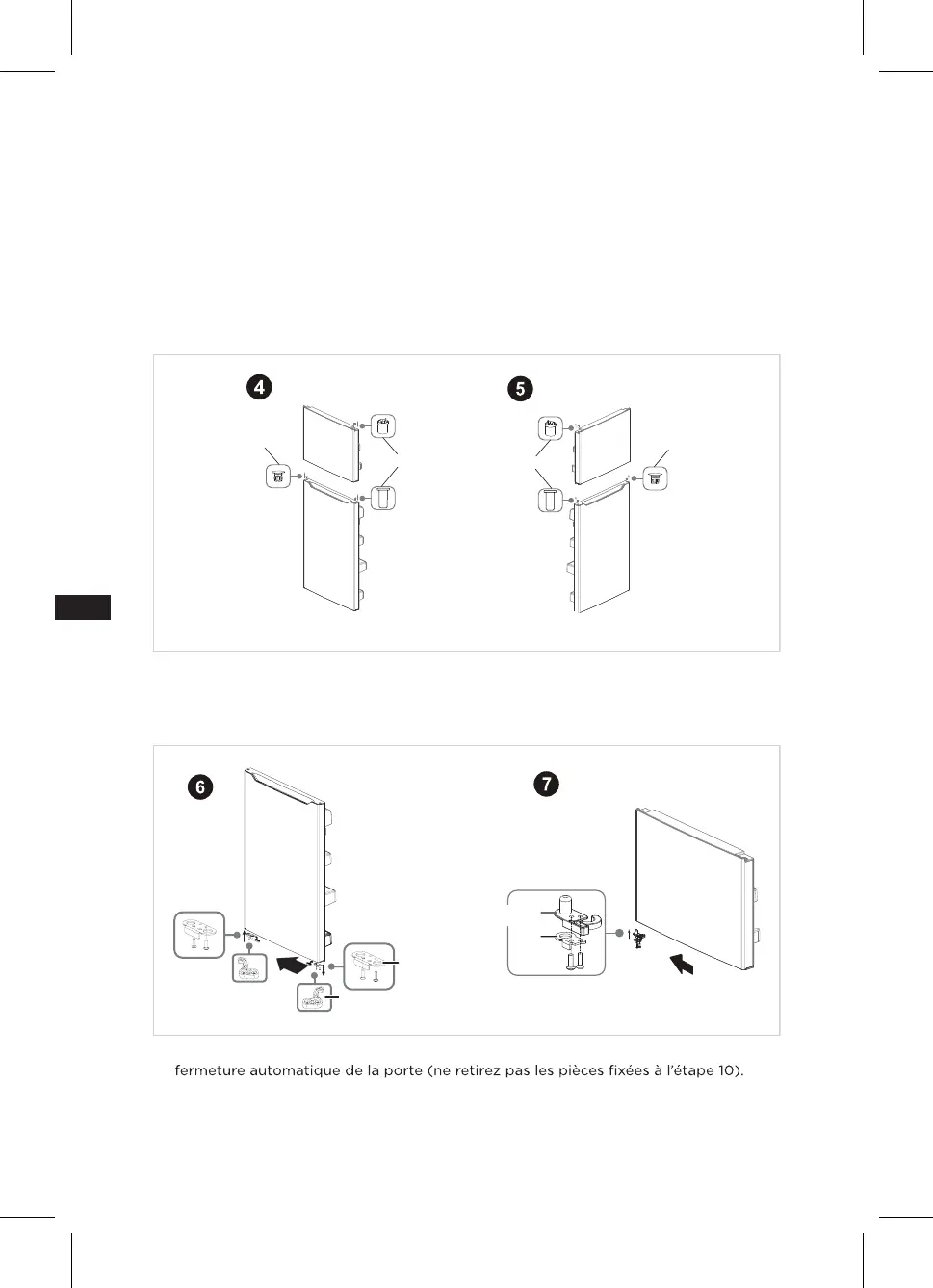 4

5

6

7

fermeture automatique de la porte (ne retirez pas les pièces fixées à l'étape 10).