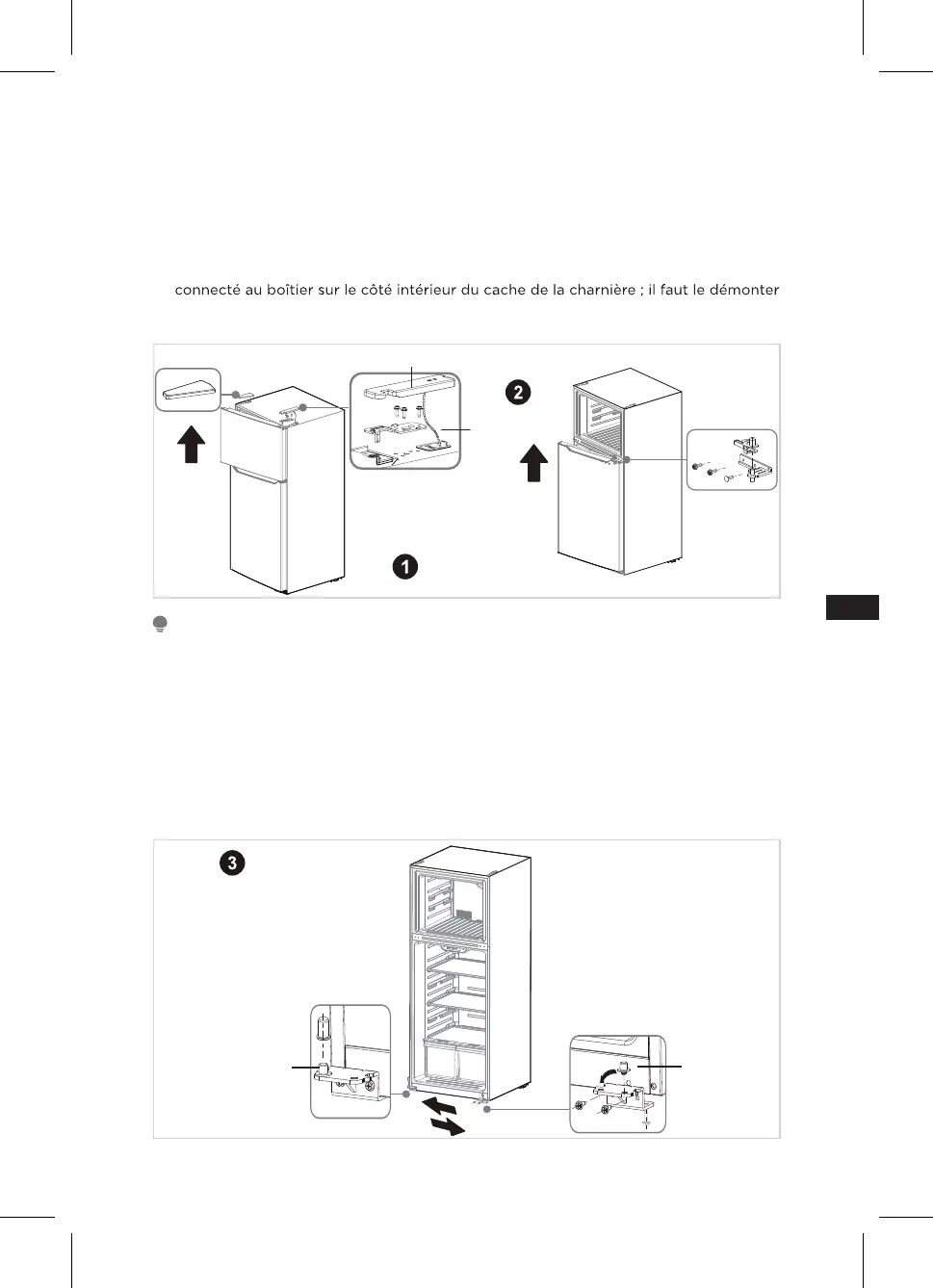 connecté au boîtier sur le côté intérieur du cache de la charnière ; il faut le démonter

2

1

3